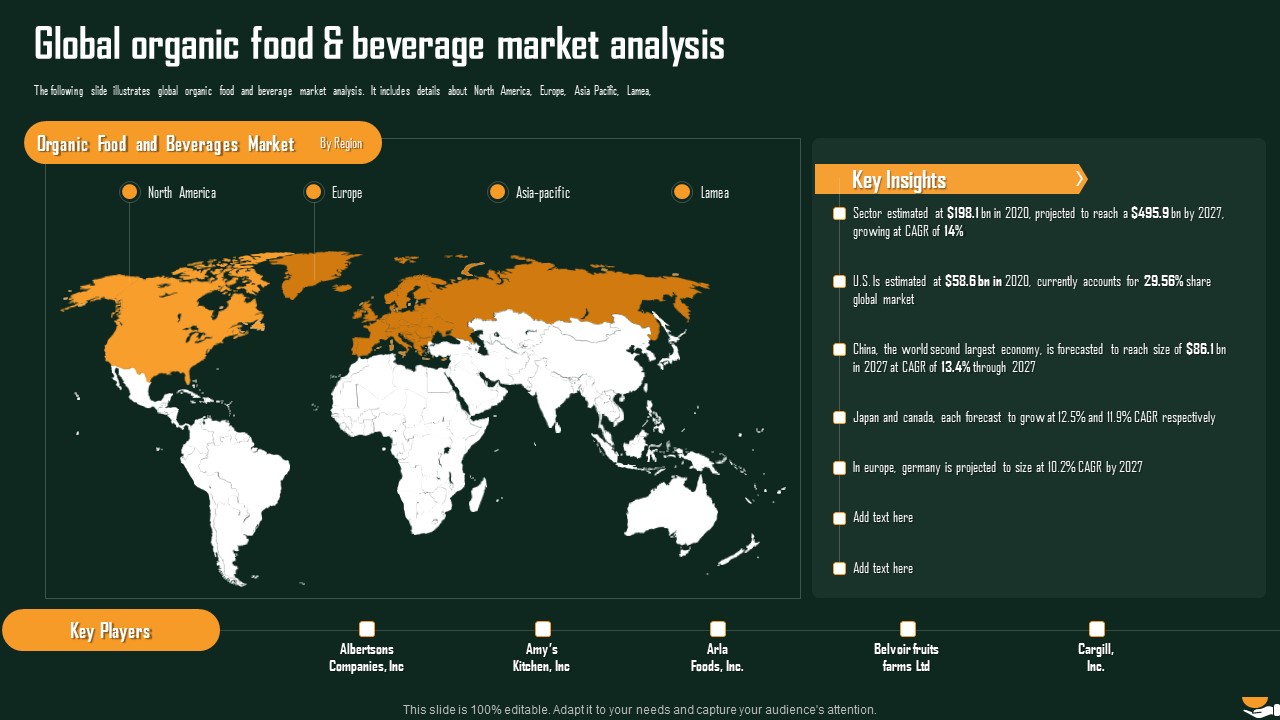 Global organic food & beverage market analysis

The following slide illustrates global organic food and beverage market analysis. It includes details about North America, Europe, Asia Pacific, Lamea,

Organic Food and Beverages Market By Region

North America
Europe
Asia-pacific
Lamea

Key Insights

Sector estimated at $198.1 bn in 2020, projected to reach a $495.9 bn by 2027, growing at CAGR of 14%

U.S. Is estimated at $58.6 bn in 2020, currently accounts for 29.56% share global market

China, the world second largest economy, is forecasted to reach size of $86.1 bn in 2027 at CAGR of 13.4% through 2027

Japan and canada, each forecast to grow at 12.5% and 11.9% CAGR respectively

In europe, germany is projected to size at 10.2% CAGR by 2027

Add text here

Add text here

Key Players

Albertsons Companies, Inc

Amy's Kitchen, Inc

Arla Foods, Inc.

Belvoir fruits farms Ltd

Cargill, Inc.

This slide is 100% editable. Adapt it to your needs and capture your audience's attention.