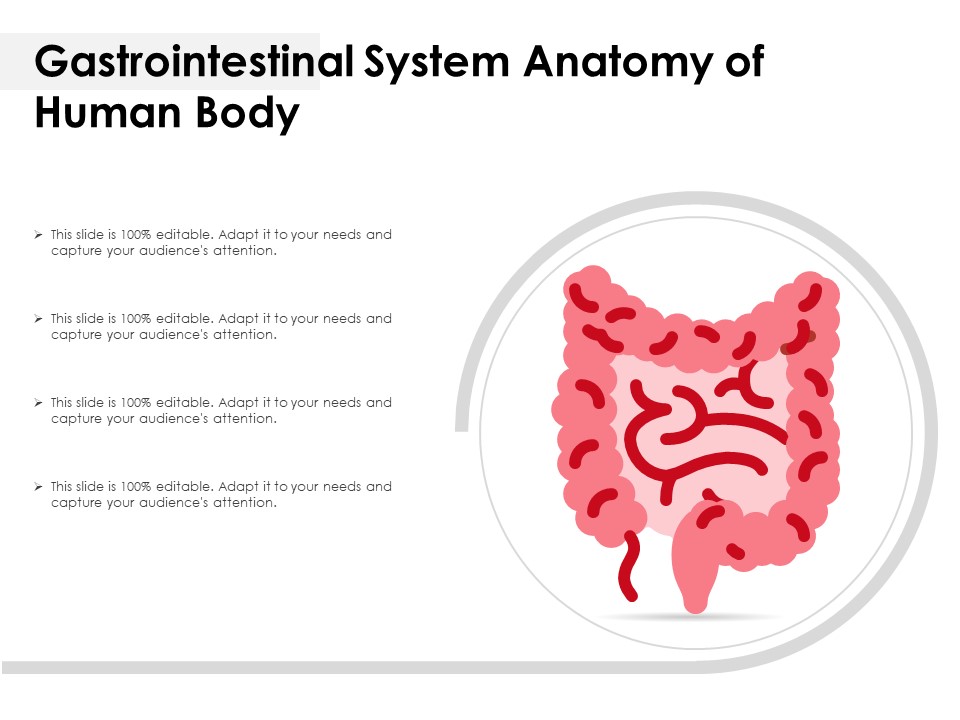 Gastrointestinal System Anatomy of Human Body

➢ This slide is 100% editable. Adapt it to your needs and capture your audience's attention.

➢ This slide is 100% editable. Adapt it to your needs and capture your audience's attention.

➢ This slide is 100% editable. Adapt it to your needs and capture your audience's attention.

➢ This slide is 100% editable. Adapt it to your needs and capture your audience's attention.