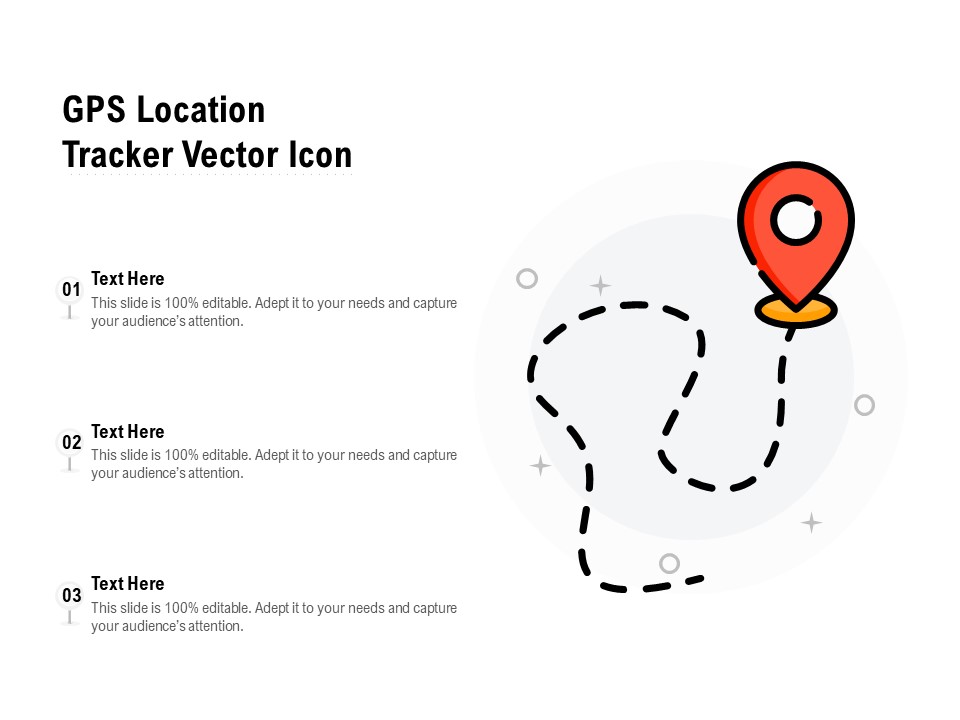 GPS Location Tracker Vector Icon

01
Text Here
This slide is 100% editable. Adept it to your needs and capture your audience's attention.

02
Text Here
This slide is 100% editable. Adept it to your needs and capture your audience's attention.

03
Text Here
This slide is 100% editable. Adept it to your needs and capture your audience's attention.