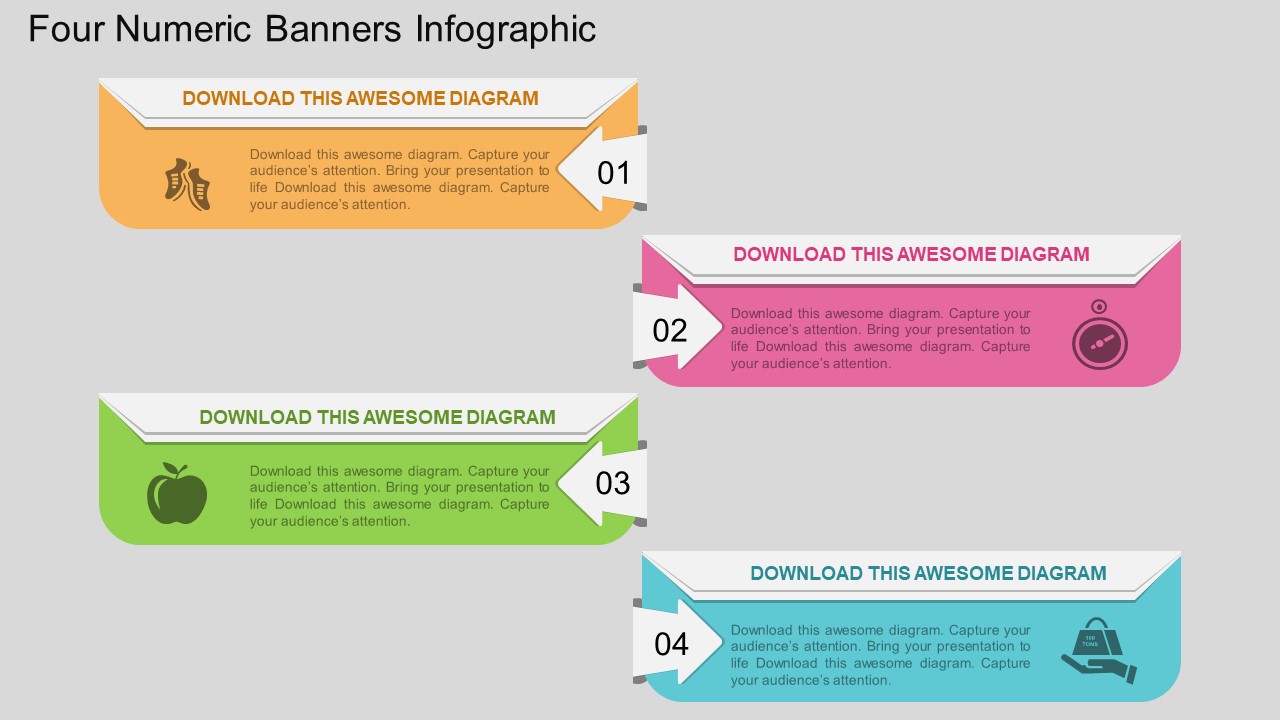 Four Numeric Banners Infographic

DOWNLOAD THIS AWESOME DIAGRAM

Download this awesome diagram. Capture your audience's attention. Bring your presentation to life Download this awesome diagram. Capture your audience's attention.

01

DOWNLOAD THIS AWESOME DIAGRAM

02

Download this awesome diagram. Capture your audience's attention. Bring your presentation to life Download this awesome diagram. Capture your audience's attention.

DOWNLOAD THIS AWESOME DIAGRAM

Download this awesome diagram. Capture your audience's attention. Bring your presentation to life Download this awesome diagram. Capture your audience's attention.

03

DOWNLOAD THIS AWESOME DIAGRAM

04

Download this awesome diagram. Capture your audience's attention. Bring your presentation to life Download this awesome diagram. Capture your audience's attention.

100 TONS