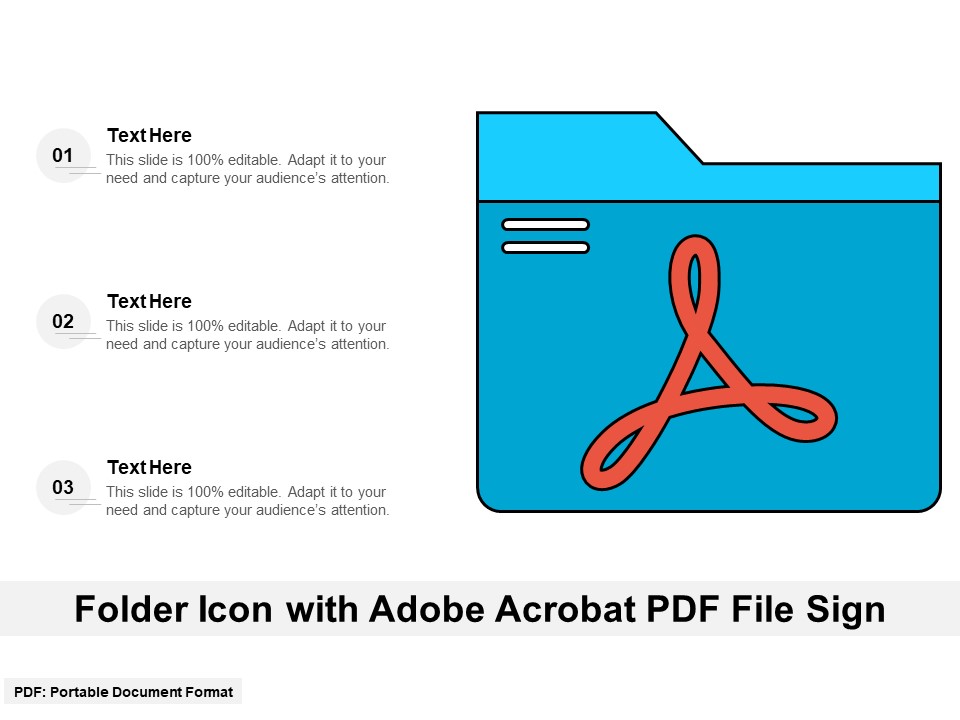 01
Text Here
This slide is 100% editable. Adapt it to your need and capture your audience's attention.

02
Text Here
This slide is 100% editable. Adapt it to your need and capture your audience's attention.

03
Text Here
This slide is 100% editable. Adapt it to your need and capture your audience's attention.

Folder Icon with Adobe Acrobat PDF File Sign

PDF: Portable Document Format