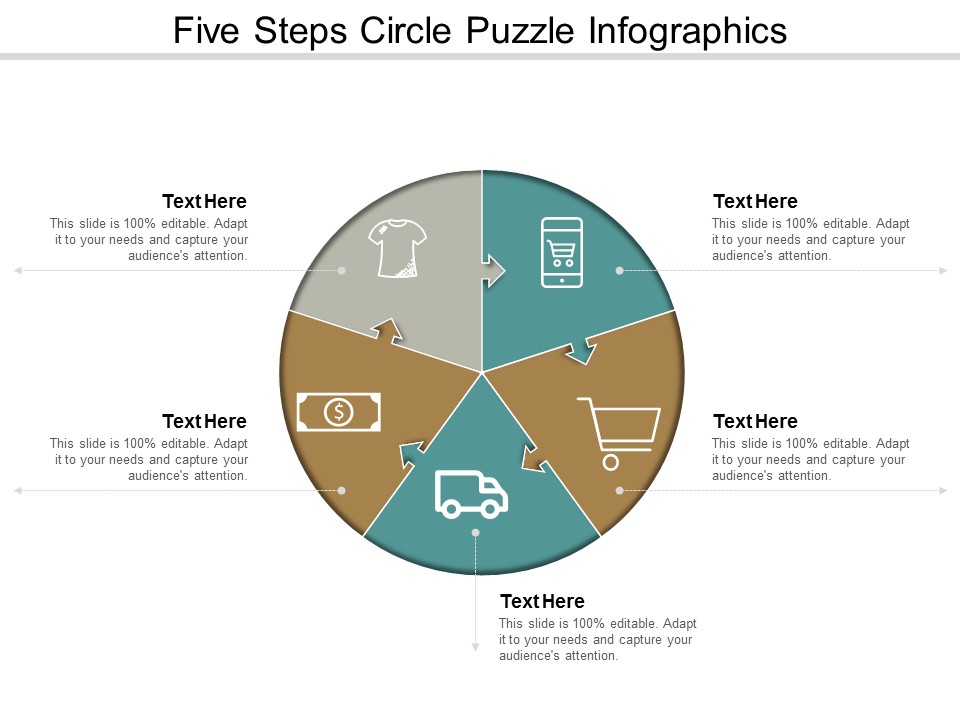 Five Steps Circle Puzzle Infographics

Text Here
This slide is 100% editable. Adapt it to your needs and capture your audience's attention.

Text Here
This slide is 100% editable. Adapt it to your needs and capture your audience's attention.

Text Here
This slide is 100% editable. Adapt it to your needs and capture your audience's attention.

Text Here
This slide is 100% editable. Adapt it to your needs and capture your audience's attention.

Text Here
This slide is 100% editable. Adapt it to your needs and capture your audience's attention.