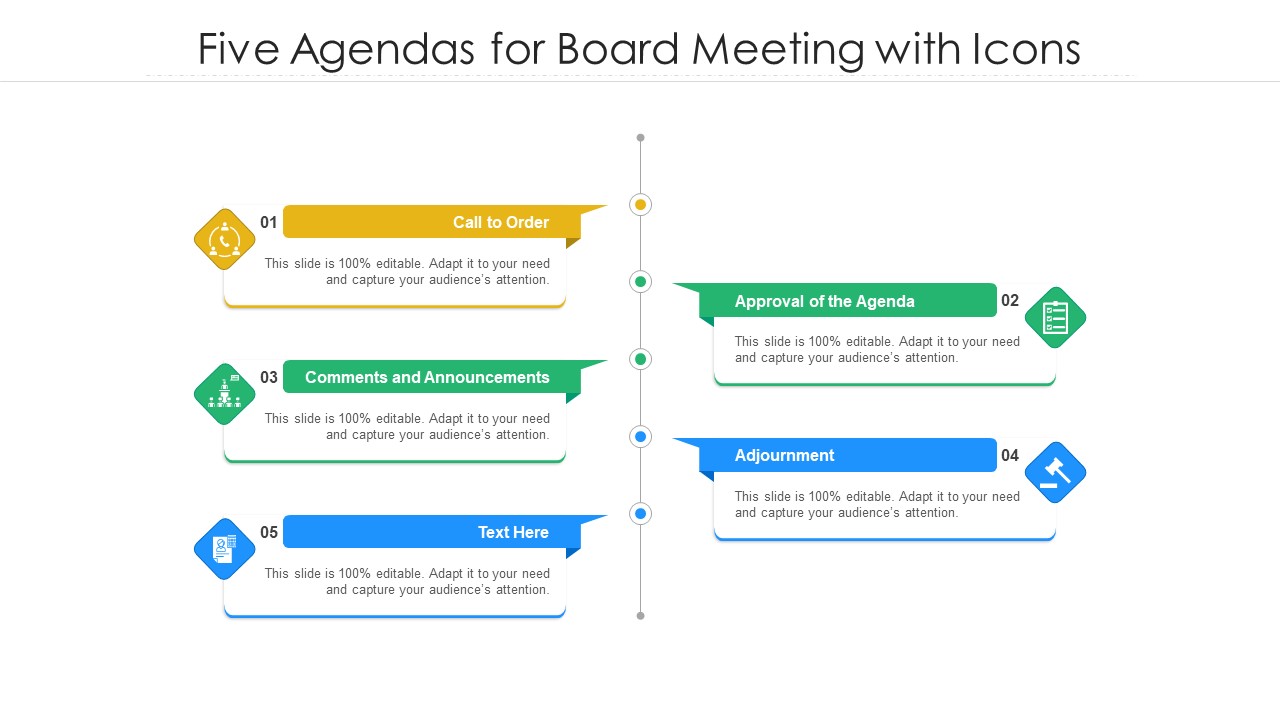 Five Agendas for Board Meeting with Icons

01
Call to Order
This slide is 100% editable. Adapt it to your need and capture your audience's attention.

Approval of the Agenda
02
This slide is 100% editable. Adapt it to your need and capture your audience's attention.

03
Comments and Announcements
This slide is 100% editable. Adapt it to your need and capture your audience's attention.

Adjournment
04
This slide is 100% editable. Adapt it to your need and capture your audience's attention.

05
Text Here
This slide is 100% editable. Adapt it to your need and capture your audience's attention.