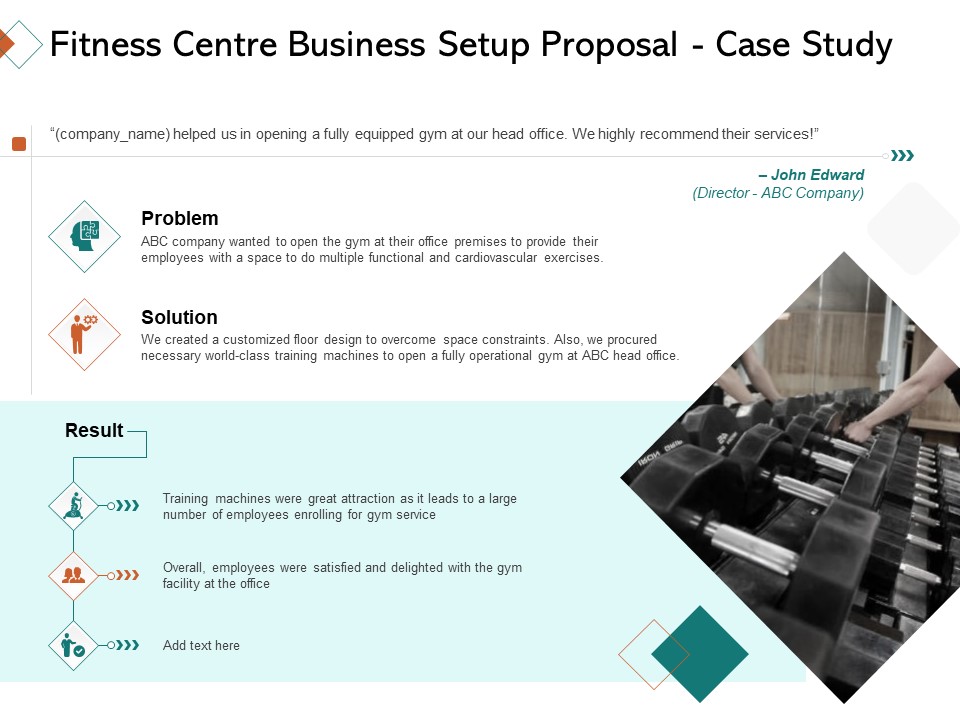 Fitness Centre Business Setup Proposal - Case Study

“(company_name) helped us in opening a fully equipped gym at our head office. We highly recommend their services!”

– John Edward
(Director - ABC Company)

Problem
ABC company wanted to open the gym at their office premises to provide their employees with a space to do multiple functional and cardiovascular exercises.

Solution
We created a customized floor design to overcome space constraints. Also, we procured necessary world-class training machines to open a fully operational gym at ABC head office.

Result

Training machines were great attraction as it leads to a large number of employees enrolling for gym service

Overall, employees were satisfied and delighted with the gym facility at the office

Add text here