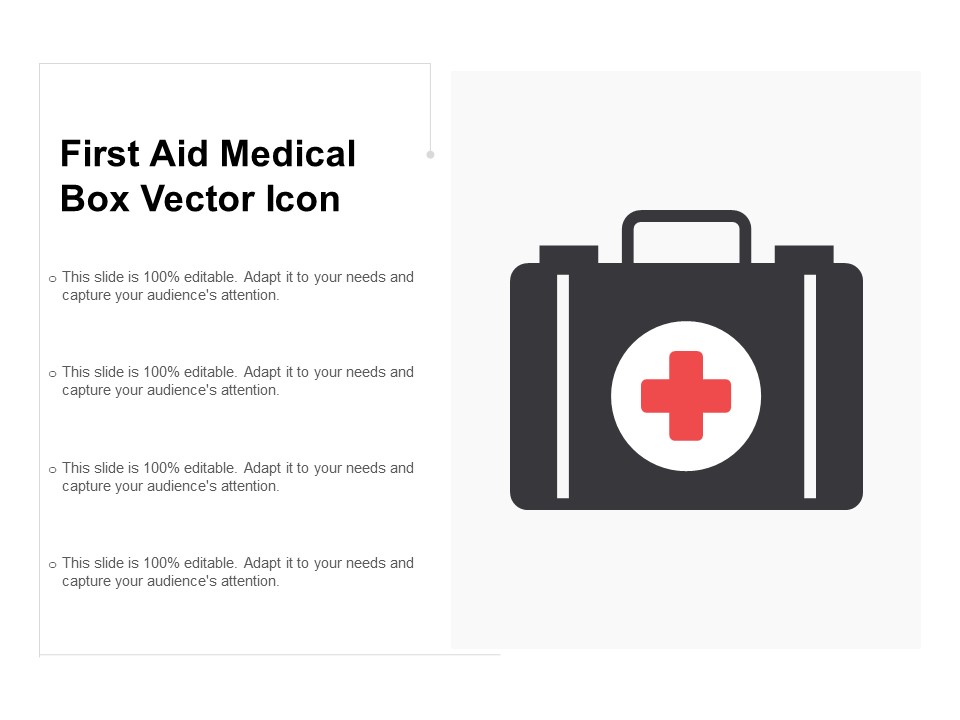 First Aid Medical Box Vector Icon

o This slide is 100% editable. Adapt it to your needs and capture your audience's attention.

o This slide is 100% editable. Adapt it to your needs and capture your audience's attention.

o This slide is 100% editable. Adapt it to your needs and capture your audience's attention.

o This slide is 100% editable. Adapt it to your needs and capture your audience's attention.