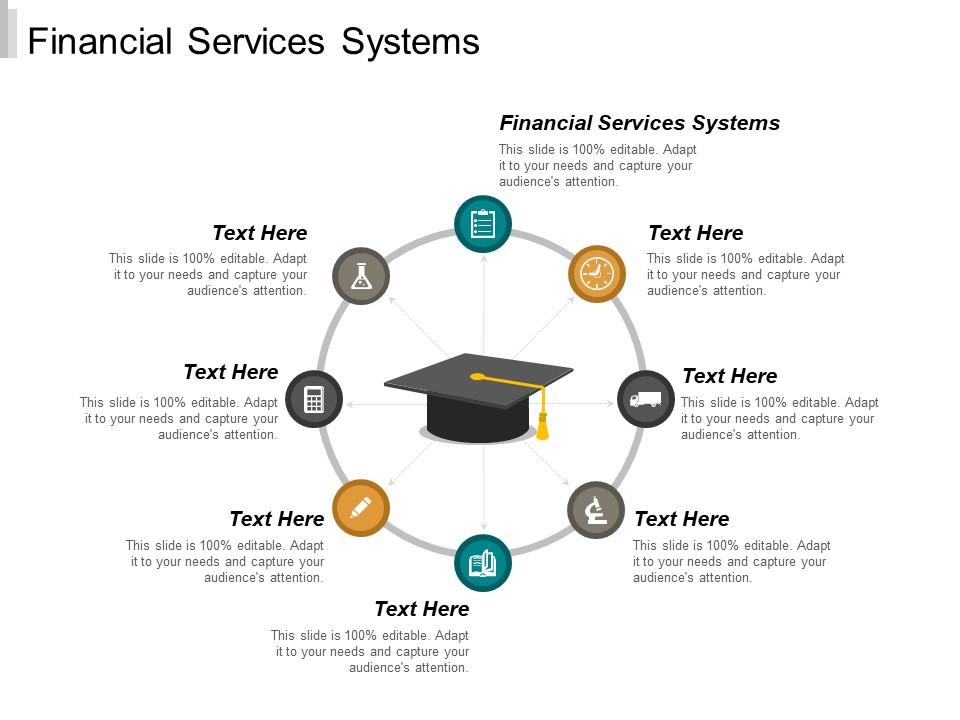 Financial Services Systems

Financial Services Systems
This slide is 100% editable. Adapt it to your needs and capture your audience's attention.

Text Here
This slide is 100% editable. Adapt it to your needs and capture your audience's attention.

Text Here
This slide is 100% editable. Adapt it to your needs and capture your audience's attention.

Text Here
This slide is 100% editable. Adapt it to your needs and capture your audience's attention.

Text Here
This slide is 100% editable. Adapt it to your needs and capture your audience's attention.

Text Here
This slide is 100% editable. Adapt it to your needs and capture your audience's attention.

Text Here
This slide is 100% editable. Adapt it to your needs and capture your audience's attention.

Text Here
This slide is 100% editable. Adapt it to your needs and capture your audience's attention.