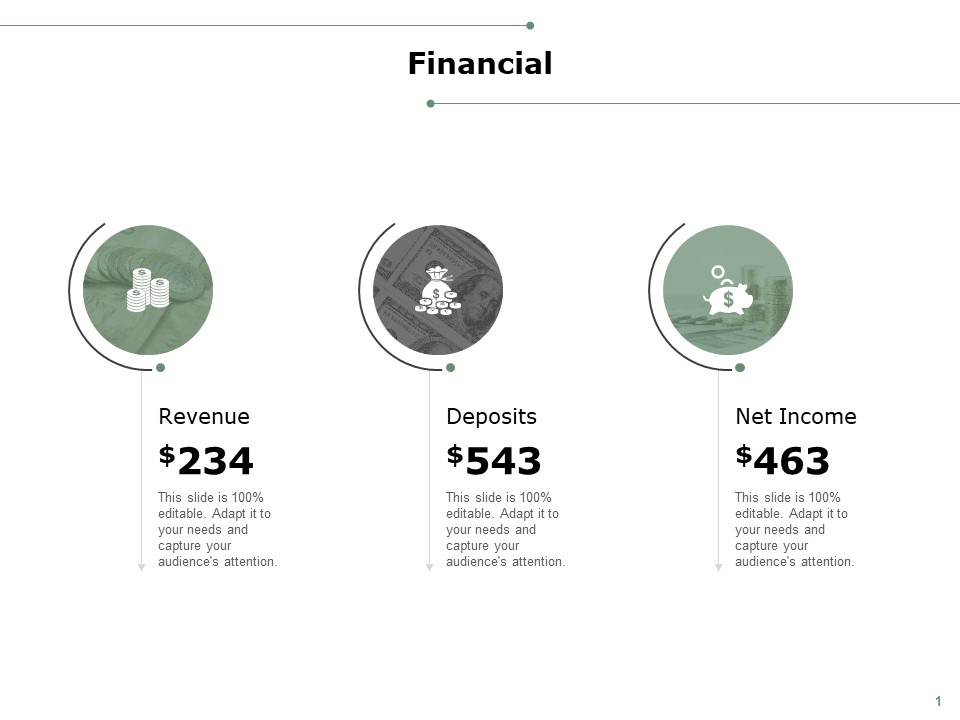 Financial

Revenue

$234

This slide is 100% editable. Adapt it to your needs and capture your audience's attention.

Deposits

$543

This slide is 100% editable. Adapt it to your needs and capture your audience's attention.

Net Income

$463

This slide is 100% editable. Adapt it to your needs and capture your audience's attention.

1