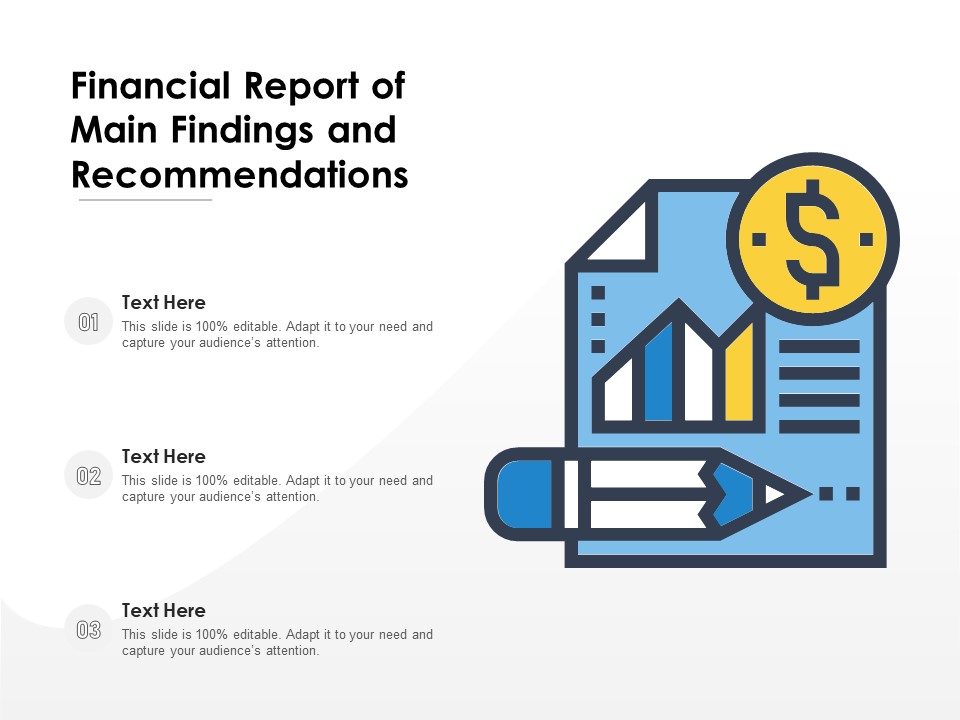 Financial Report of Main Findings and Recommendations

01
Text Here
This slide is 100% editable. Adapt it to your need and capture your audience's attention.

02
Text Here
This slide is 100% editable. Adapt it to your need and capture your audience's attention.

03
Text Here
This slide is 100% editable. Adapt it to your need and capture your audience's attention.

$