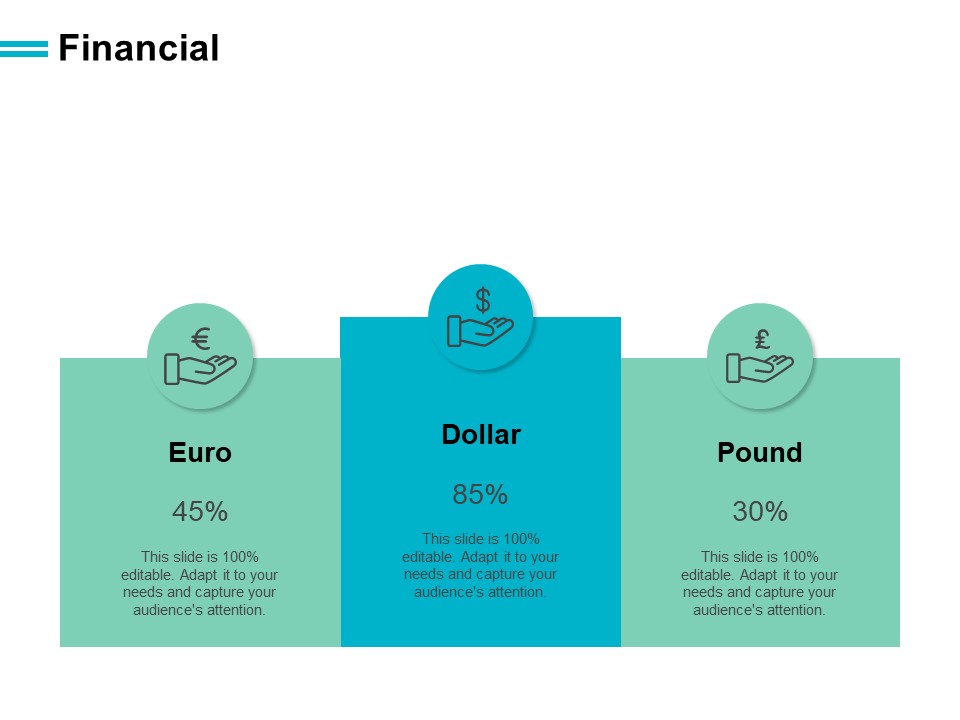 Financial

€

Euro

45%

This slide is 100% editable. Adapt it to your needs and capture your audience's attention.

$

Dollar

85%

This slide is 100% editable. Adapt it to your needs and capture your audience's attention.

£

Pound

30%

This slide is 100% editable. Adapt it to your needs and capture your audience's attention.