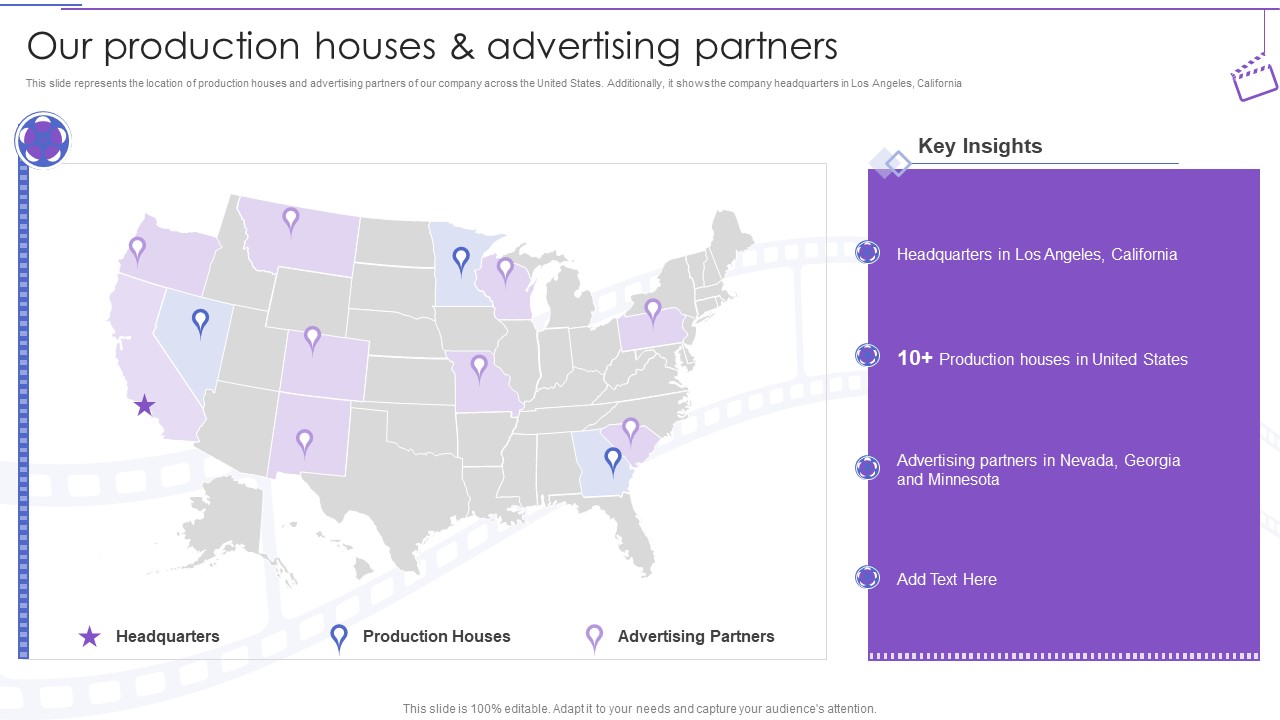 Our production houses & advertising partners

This slide represents the location of production houses and advertising partners of our company across the United States. Additionally, it shows the company headquarters in Los Angeles, California

Headquarters

Production Houses

Advertising Partners

Key Insights

Headquarters in Los Angeles, California

10+ Production houses in United States

Advertising partners in Nevada, Georgia and Minnesota

Add Text Here

This slide is 100% editable. Adapt it to your needs and capture your audience's attention.