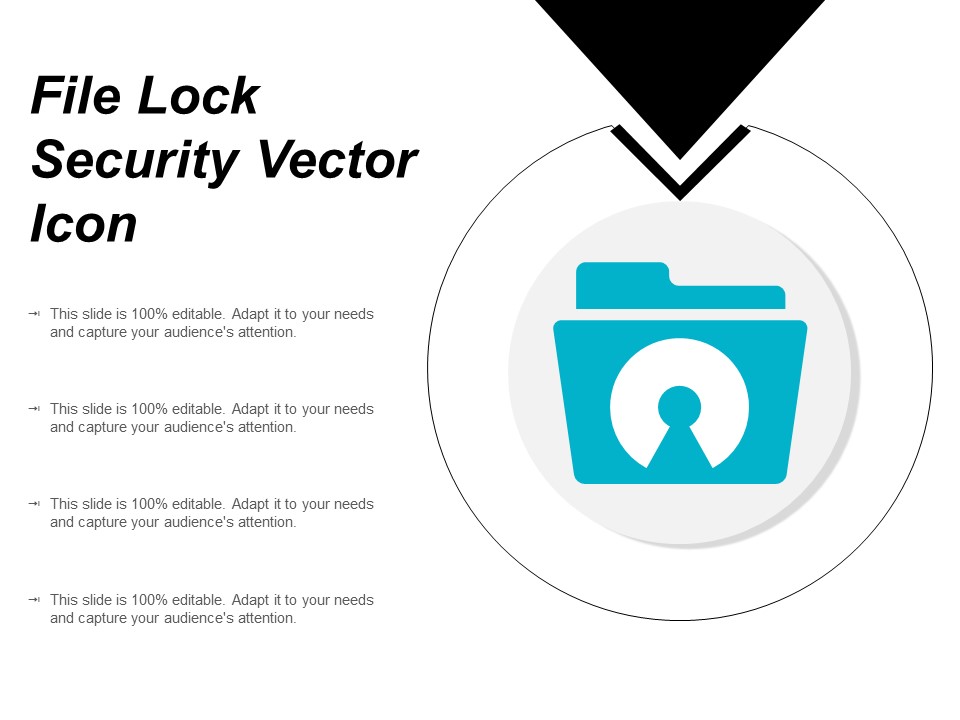 File Lock Security Vector Icon

This slide is 100% editable. Adapt it to your needs and capture your audience's attention.

This slide is 100% editable. Adapt it to your needs and capture your audience's attention.

This slide is 100% editable. Adapt it to your needs and capture your audience's attention.

This slide is 100% editable. Adapt it to your needs and capture your audience's attention.