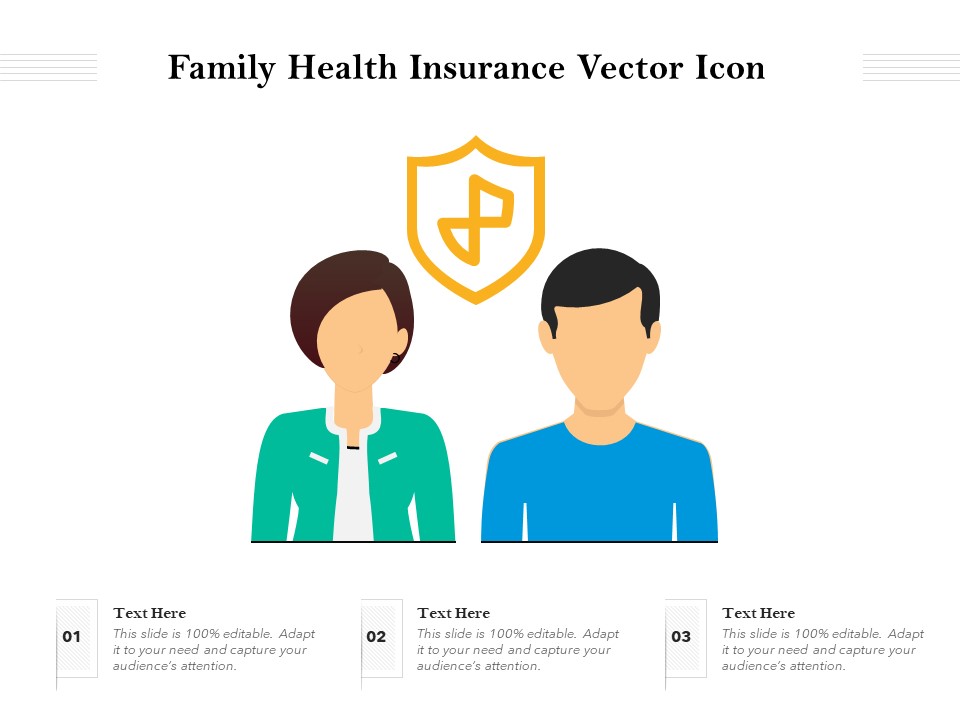 Family Health Insurance Vector Icon

01

Text Here

This slide is 100% editable. Adapt it to your need and capture your audience's attention.

02

Text Here

This slide is 100% editable. Adapt it to your need and capture your audience's attention.

03

Text Here

This slide is 100% editable. Adapt it to your need and capture your audience's attention.