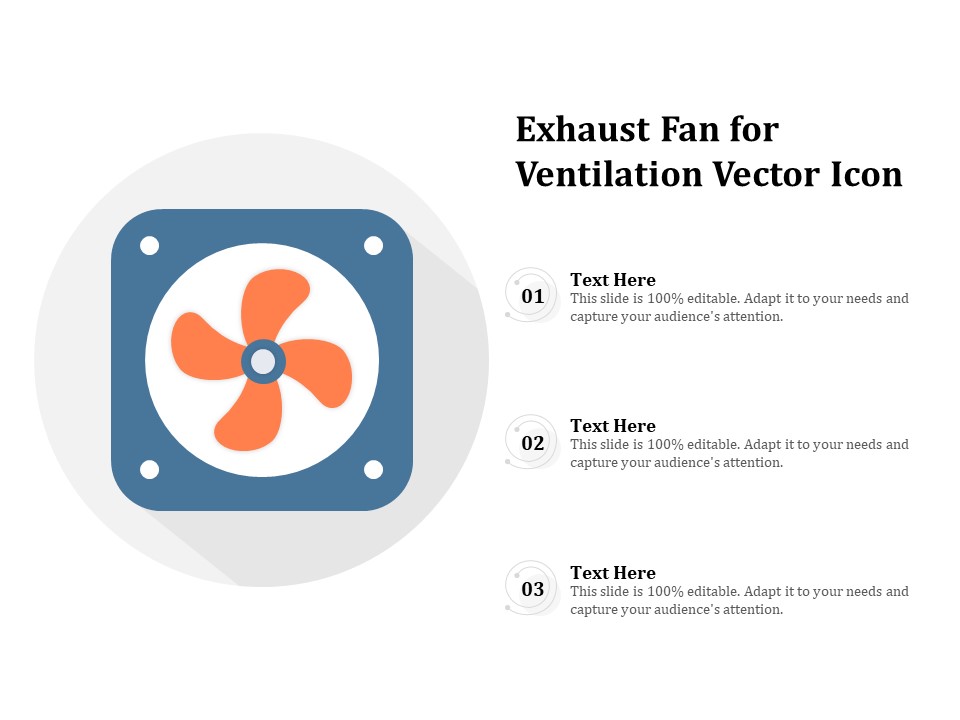 Exhaust Fan for Ventilation Vector Icon

01

Text Here
This slide is 100% editable. Adapt it to your needs and capture your audience's attention.

02

Text Here
This slide is 100% editable. Adapt it to your needs and capture your audience's attention.

03

Text Here
This slide is 100% editable. Adapt it to your needs and capture your audience's attention.