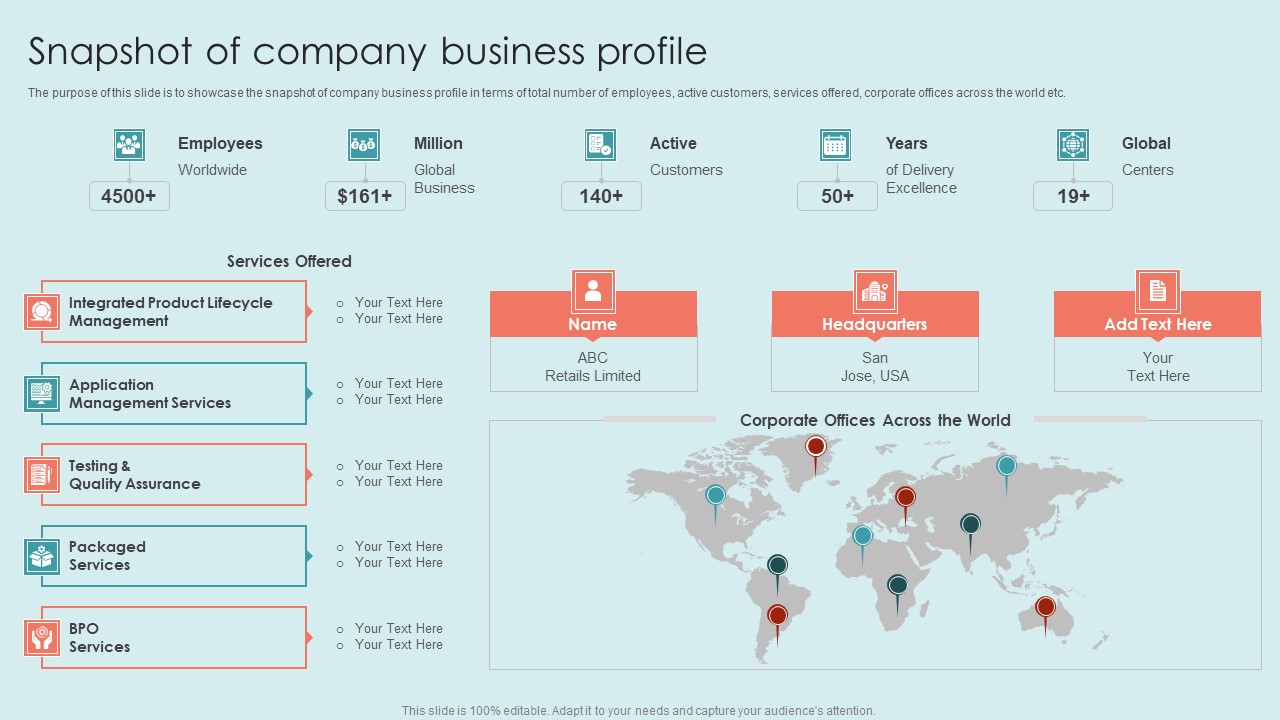 Snapshot of company business profile

The purpose of this slide is to showcase the snapshot of company business profile in terms of total number of employees, active customers, services offered, corporate offices across the world etc.

Employees
Worldwide
4500+

Million
Global Business
$161+

Active
Customers
140+

Years
of Delivery Excellence
50+

Global
Centers
19+

Services Offered

Integrated Product Lifecycle Management
○ Your Text Here
○ Your Text Here

Application Management Services
○ Your Text Here
○ Your Text Here

Testing & Quality Assurance
○ Your Text Here
○ Your Text Here

Packaged Services
○ Your Text Here
○ Your Text Here

BPO Services
○ Your Text Here
○ Your Text Here

Name
ABC Retails Limited

Headquarters
San Jose, USA

Add Text Here
Your Text Here

Corporate Offices Across the World

This slide is 100% editable. Adapt it to your needs and capture your audience's attention.