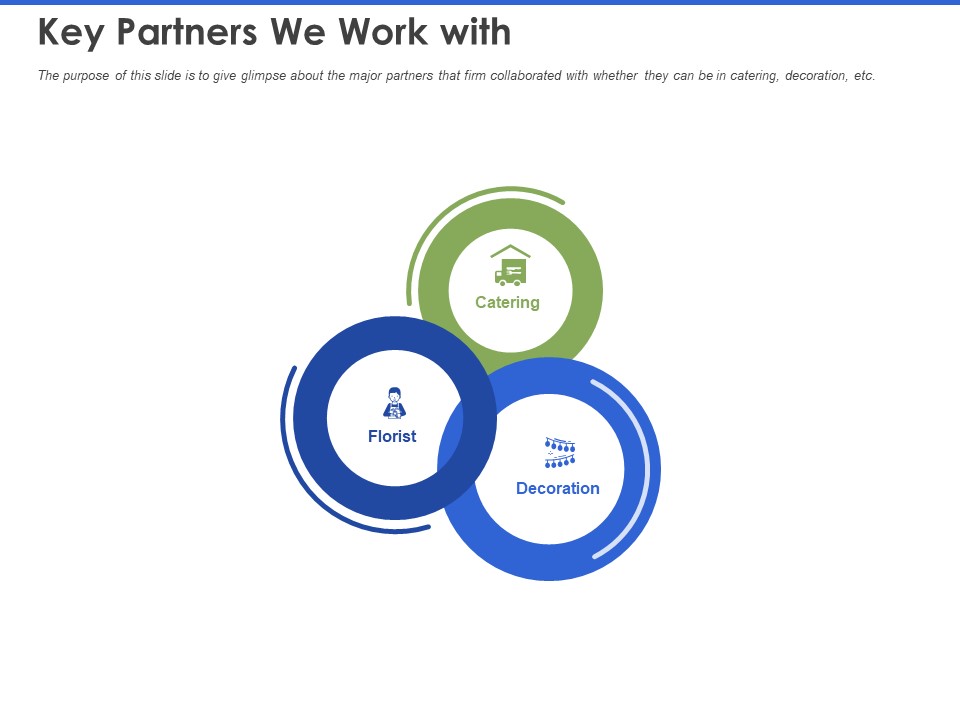 Key Partners We Work with

The purpose of this slide is to give glimpse about the major partners that firm collaborated with whether they can be in catering, decoration, etc.

Catering

Florist

Decoration