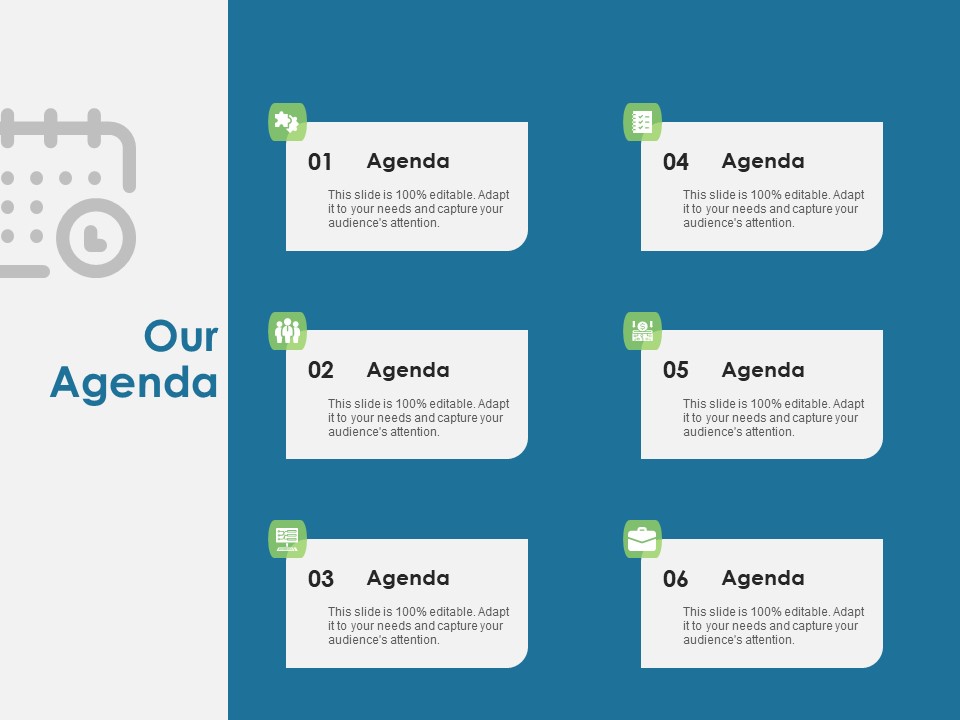 Our Agenda

01 Agenda

This slide is 100% editable. Adapt it to your needs and capture your audience's attention.

02 Agenda

This slide is 100% editable. Adapt it to your needs and capture your audience's attention.

03 Agenda

This slide is 100% editable. Adapt it to your needs and capture your audience's attention.

04 Agenda

This slide is 100% editable. Adapt it to your needs and capture your audience's attention.

05 Agenda

This slide is 100% editable. Adapt it to your needs and capture your audience's attention.

06 Agenda

This slide is 100% editable. Adapt it to your needs and capture your audience's attention.