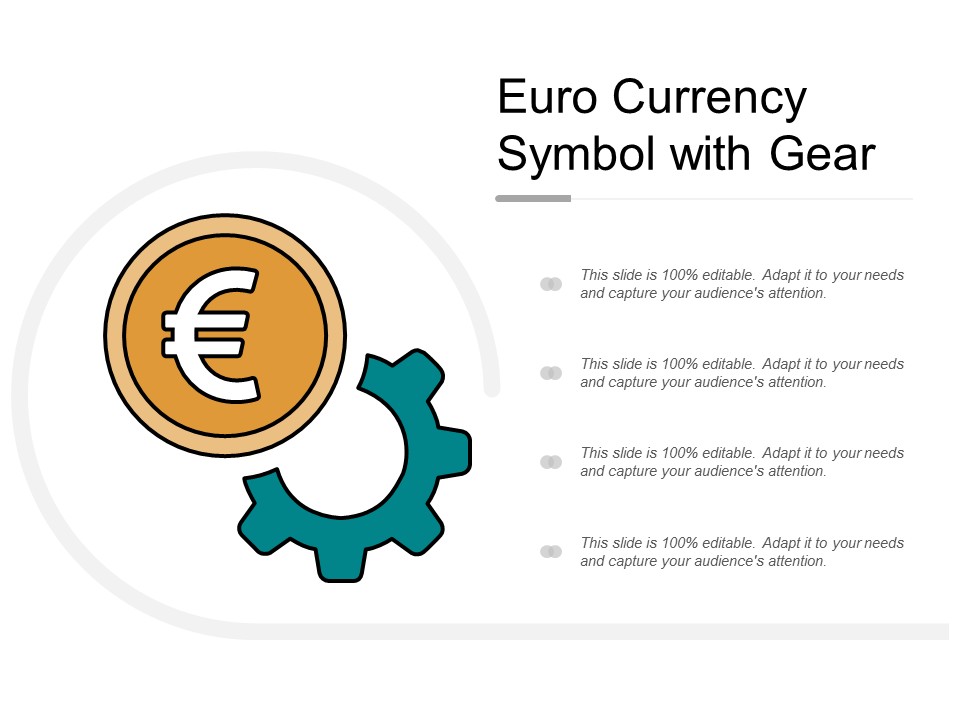 Euro Currency Symbol with Gear

€

This slide is 100% editable. Adapt it to your needs and capture your audience's attention.

This slide is 100% editable. Adapt it to your needs and capture your audience's attention.

This slide is 100% editable. Adapt it to your needs and capture your audience's attention.

This slide is 100% editable. Adapt it to your needs and capture your audience's attention.