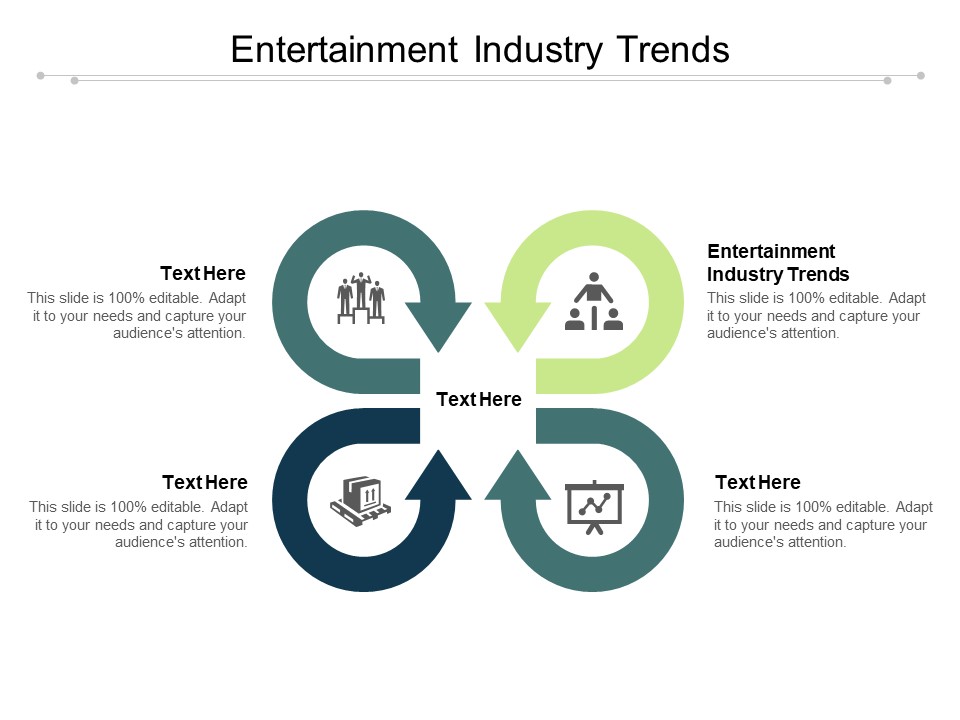 Entertainment Industry Trends

Text Here
This slide is 100% editable. Adapt it to your needs and capture your audience's attention.

Entertainment Industry Trends
This slide is 100% editable. Adapt it to your needs and capture your audience's attention.

Text Here

Text Here
This slide is 100% editable. Adapt it to your needs and capture your audience's attention.

Text Here
This slide is 100% editable. Adapt it to your needs and capture your audience's attention.