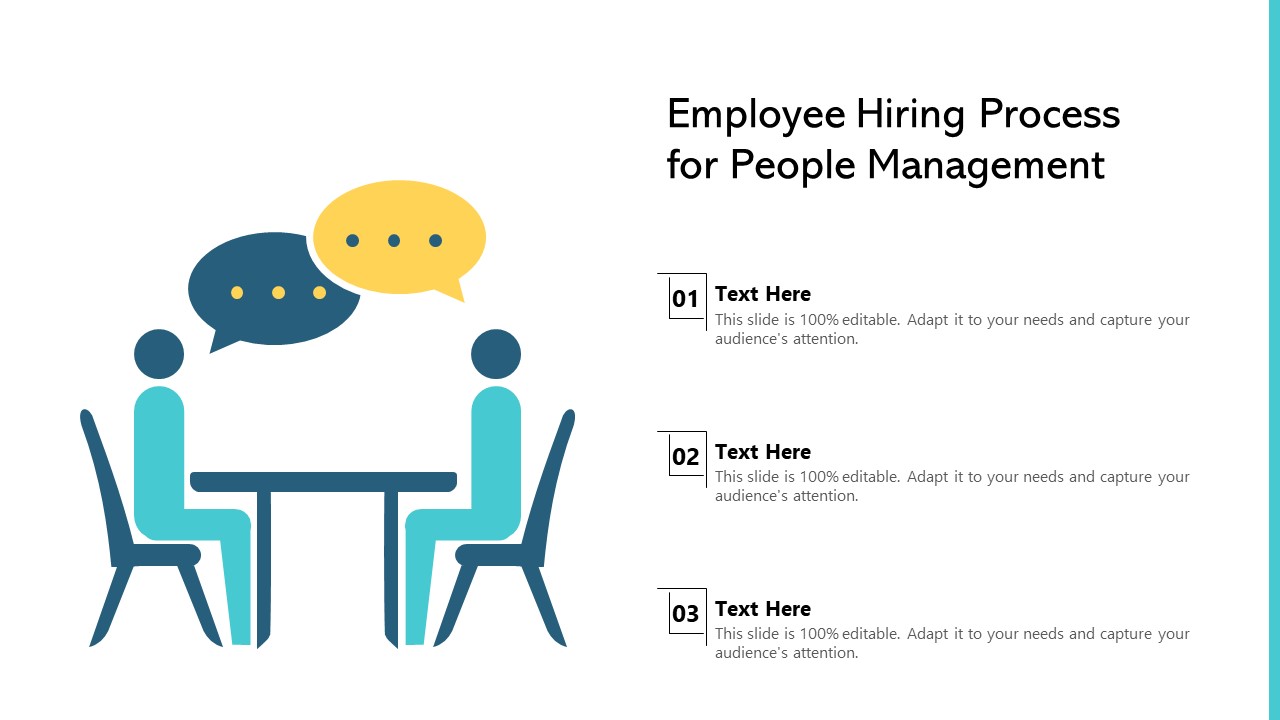 Employee Hiring Process for People Management

01
Text Here
This slide is 100% editable. Adapt it to your needs and capture your audience's attention.

02
Text Here
This slide is 100% editable. Adapt it to your needs and capture your audience's attention.

03
Text Here
This slide is 100% editable. Adapt it to your needs and capture your audience's attention.