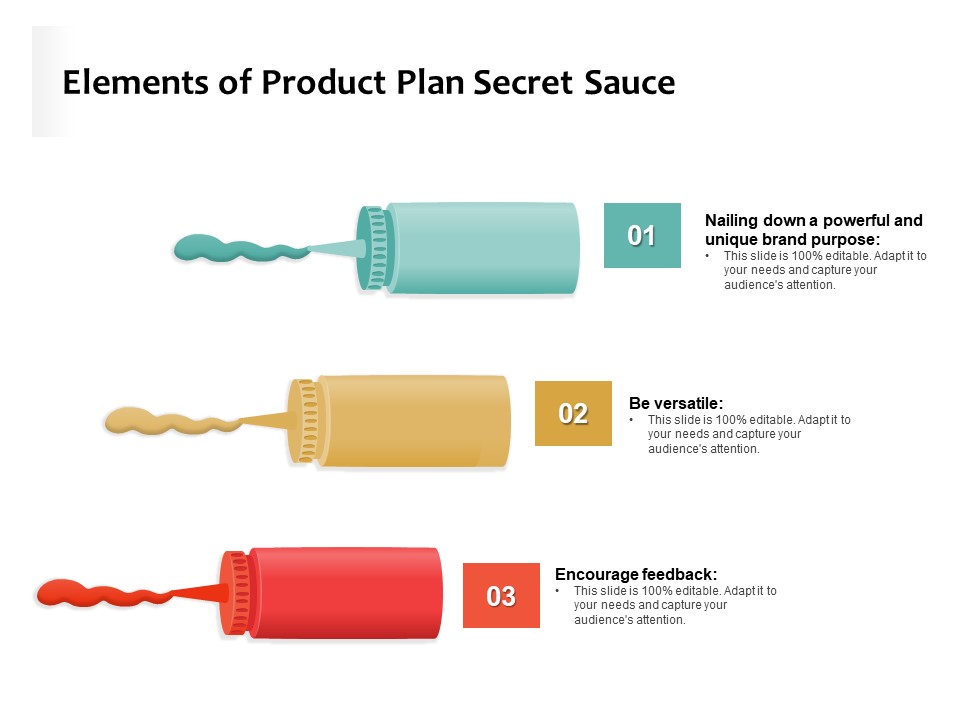 Elements of Product Plan Secret Sauce

01

Nailing down a powerful and unique brand purpose:
• This slide is 100% editable. Adapt it to your needs and capture your audience's attention.

02

Be versatile:
• This slide is 100% editable. Adapt it to your needs and capture your audience's attention.

03

Encourage feedback:
• This slide is 100% editable. Adapt it to your needs and capture your audience's attention.