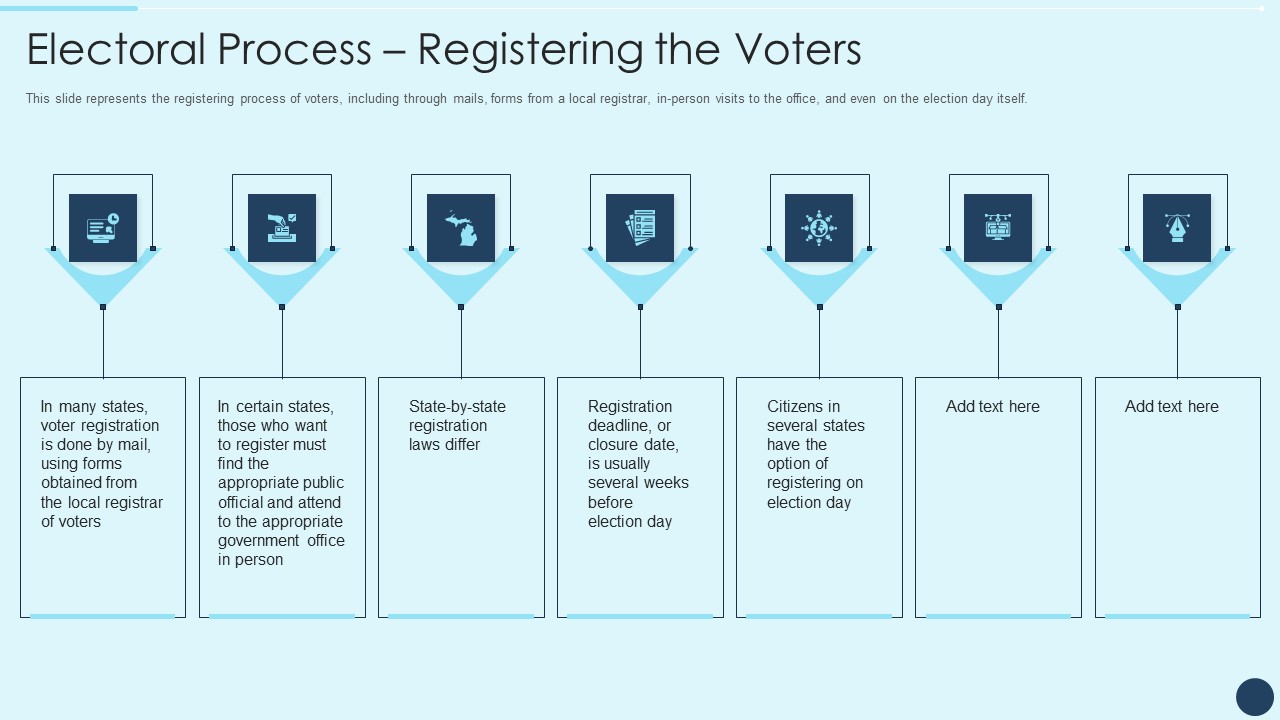 Electoral Process – Registering the Voters

This slide represents the registering process of voters, including through mails, forms from a local registrar, in-person visits to the office, and even on the election day itself.

In many states, voter registration is done by mail, using forms obtained from the local registrar of voters

In certain states, those who want to register must find the appropriate public official and attend to the appropriate government office in person

State-by-state registration laws differ

Registration deadline, or closure date, is usually several weeks before election day

Citizens in several states have the option of registering on election day

Add text here

Add text here