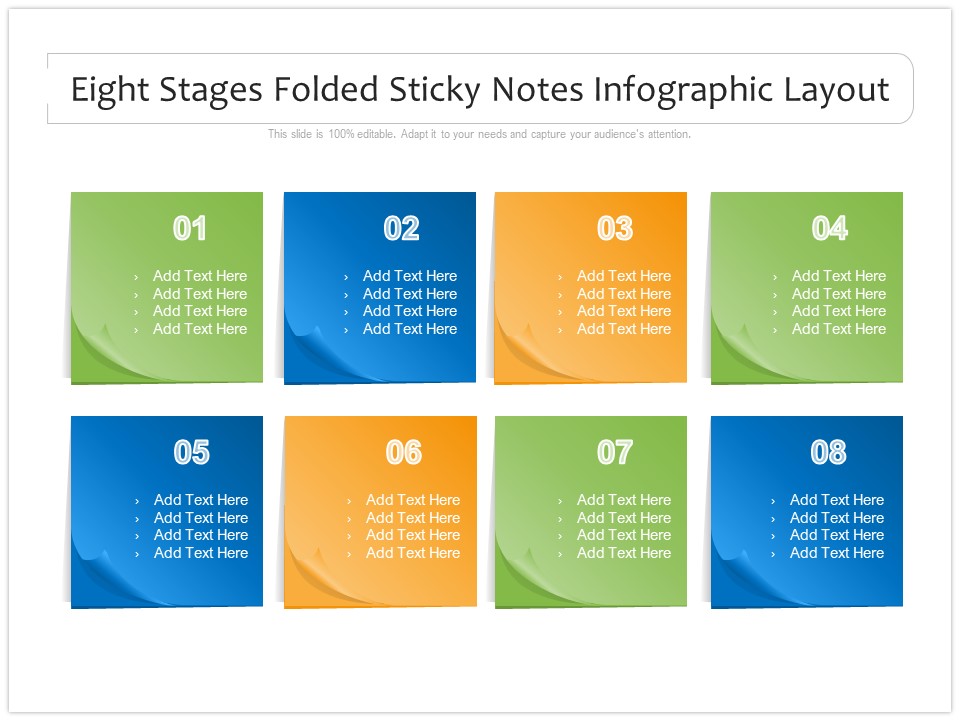 Eight Stages Folded Sticky Notes Infographic Layout

This slide is 100% editable. Adapt it to your needs and capture your audience's attention.

01
› Add Text Here
› Add Text Here
› Add Text Here
› Add Text Here

02
› Add Text Here
› Add Text Here
› Add Text Here
› Add Text Here

03
› Add Text Here
› Add Text Here
› Add Text Here
› Add Text Here

04
› Add Text Here
› Add Text Here
› Add Text Here
› Add Text Here

05
› Add Text Here
› Add Text Here
› Add Text Here
› Add Text Here

06
› Add Text Here
› Add Text Here
› Add Text Here
› Add Text Here

07
› Add Text Here
› Add Text Here
› Add Text Here
› Add Text Here

08
› Add Text Here
› Add Text Here
› Add Text Here
› Add Text Here