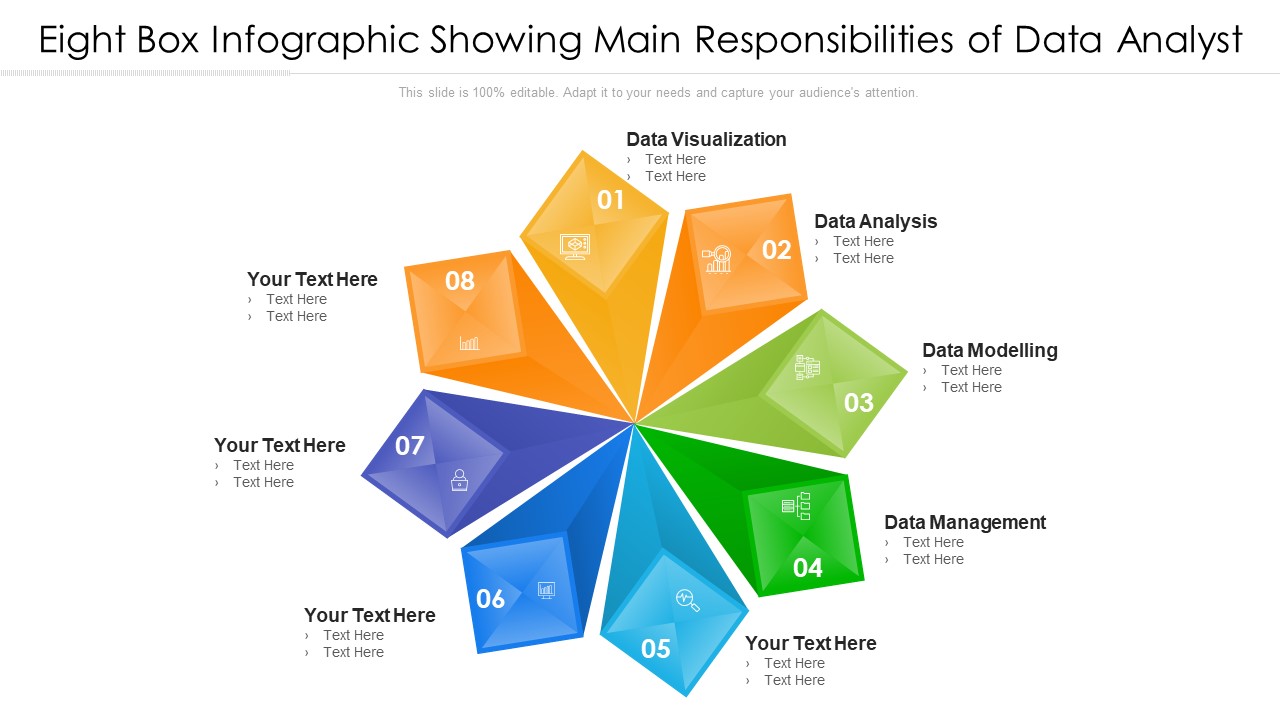 Eight Box Infographic Showing Main Responsibilities of Data Analyst

This slide is 100% editable. Adapt it to your needs and capture your audience's attention.

01
Data Visualization
› Text Here
› Text Here

02
Data Analysis
› Text Here
› Text Here

03
Data Modelling
› Text Here
› Text Here

04
Data Management
› Text Here
› Text Here

05
Your Text Here
› Text Here
› Text Here

06
Your Text Here
› Text Here
› Text Here

07
Your Text Here
› Text Here
› Text Here

08
Your Text Here
› Text Here
› Text Here