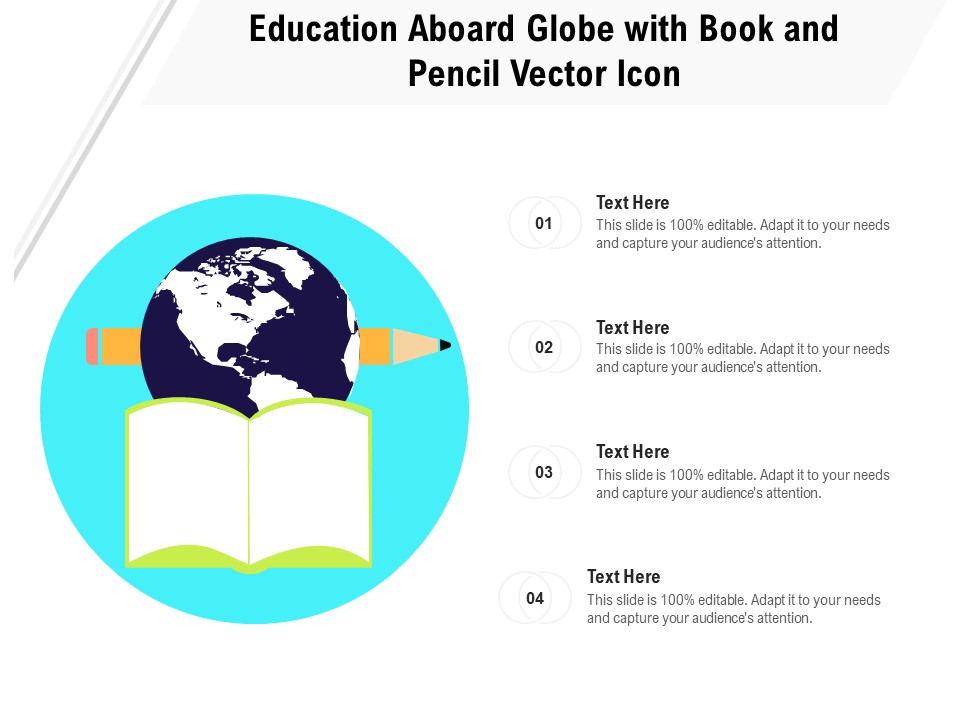 Education Aboard Globe with Book and Pencil Vector Icon

01
Text Here
This slide is 100% editable. Adapt it to your needs and capture your audience's attention.

02
Text Here
This slide is 100% editable. Adapt it to your needs and capture your audience's attention.

03
Text Here
This slide is 100% editable. Adapt it to your needs and capture your audience's attention.

04
Text Here
This slide is 100% editable. Adapt it to your needs and capture your audience's attention.