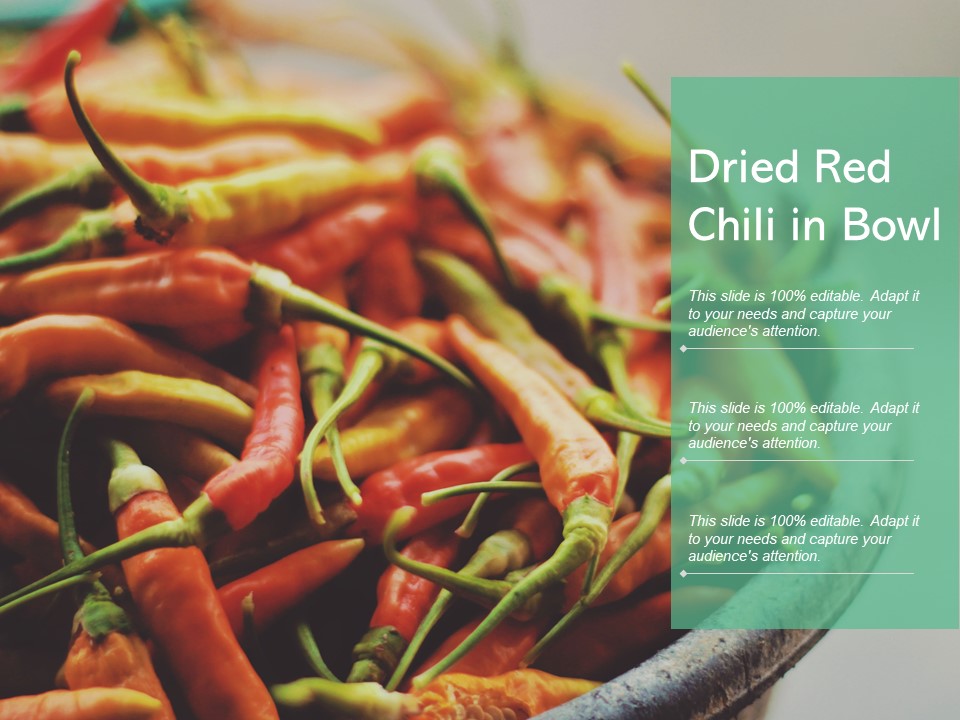 Dried Red Chili in Bowl

This slide is 100% editable. Adapt it to your needs and capture your audience's attention.

This slide is 100% editable. Adapt it to your needs and capture your audience's attention.

This slide is 100% editable. Adapt it to your needs and capture your audience's attention.