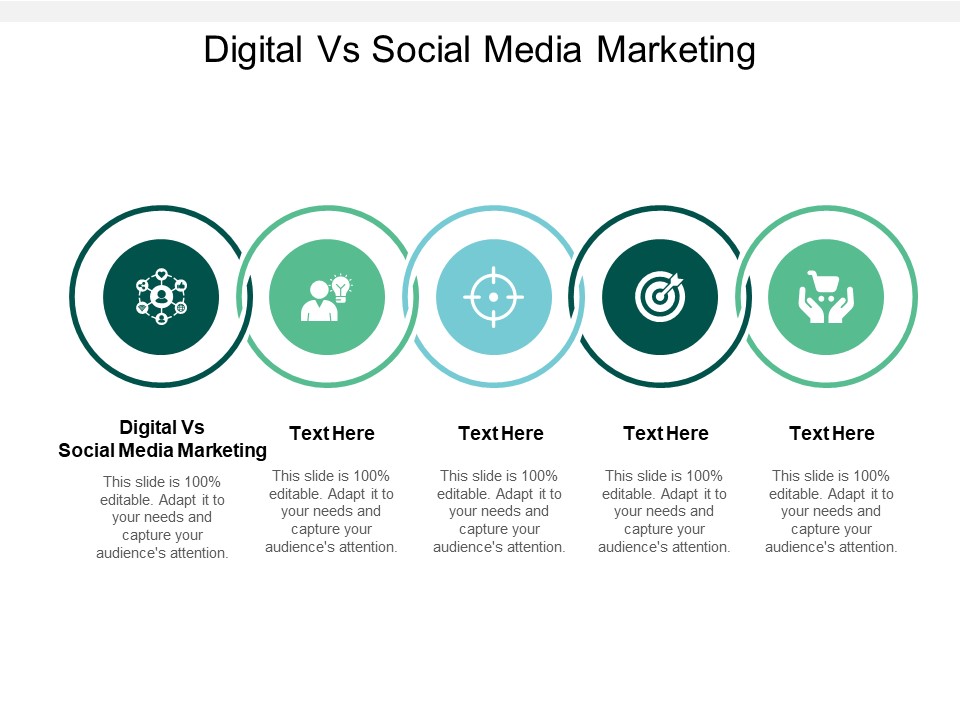 Digital Vs Social Media Marketing

Digital Vs Social Media Marketing

This slide is 100% editable. Adapt it to your needs and capture your audience's attention.

Text Here

This slide is 100% editable. Adapt it to your needs and capture your audience's attention.

Text Here

This slide is 100% editable. Adapt it to your needs and capture your audience's attention.

Text Here

This slide is 100% editable. Adapt it to your needs and capture your audience's attention.

Text Here

This slide is 100% editable. Adapt it to your needs and capture your audience's attention.