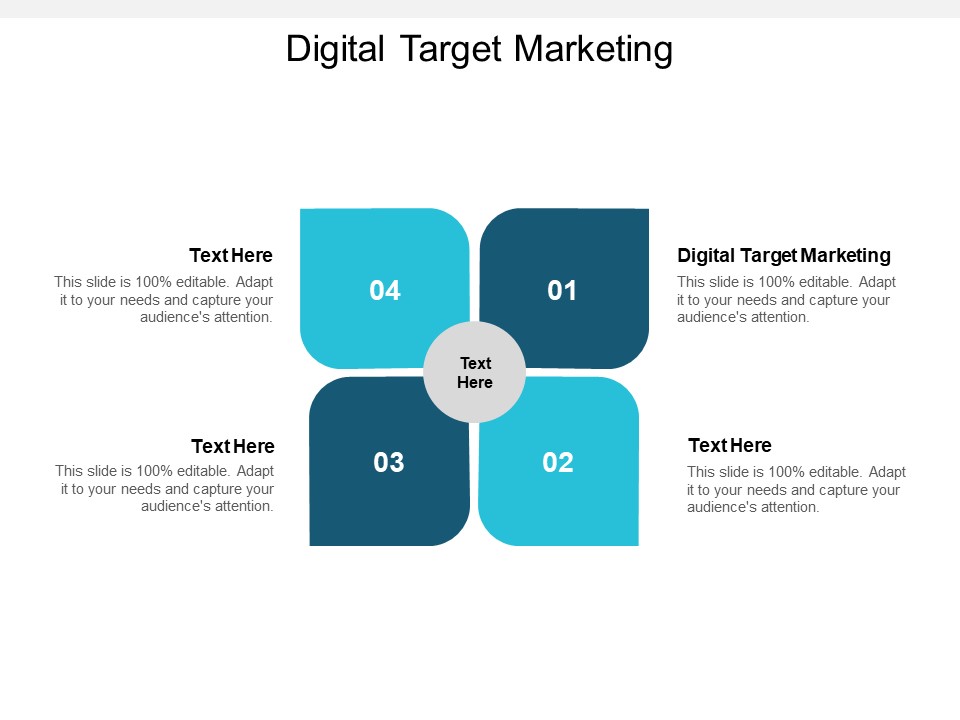 Digital Target Marketing

Text Here
This slide is 100% editable. Adapt it to your needs and capture your audience's attention.

04

01

Digital Target Marketing
This slide is 100% editable. Adapt it to your needs and capture your audience's attention.

Text Here

Text Here
This slide is 100% editable. Adapt it to your needs and capture your audience's attention.

03

02

Text Here
This slide is 100% editable. Adapt it to your needs and capture your audience's attention.