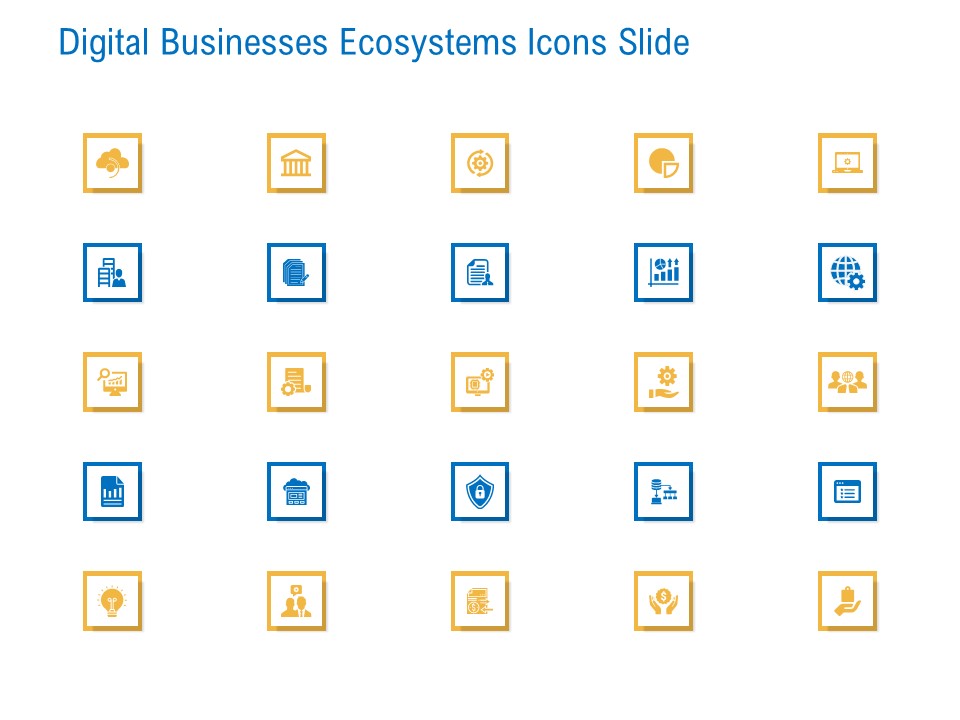 Digital Businesses Ecosystems Icons Slide