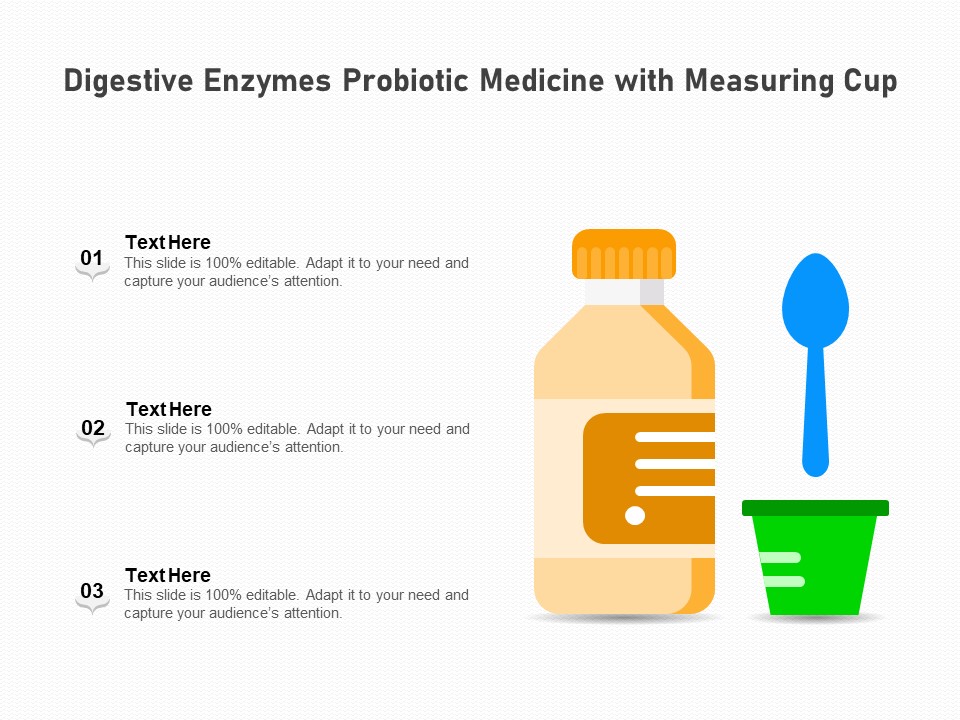 Digestive Enzymes Probiotic Medicine with Measuring Cup

01
Text Here
This slide is 100% editable. Adapt it to your need and capture your audience's attention.

02
Text Here
This slide is 100% editable. Adapt it to your need and capture your audience's attention.

03
Text Here
This slide is 100% editable. Adapt it to your need and capture your audience's attention.