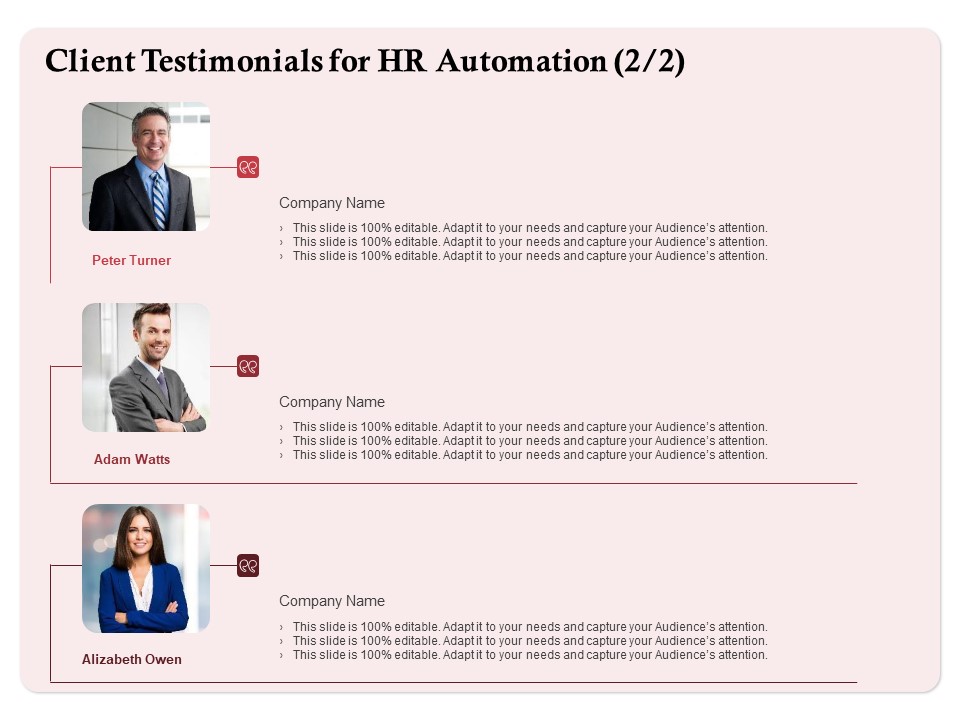 Client Testimonials for HR Automation (2/2)

Peter Turner

Company Name

› This slide is 100% editable. Adapt it to your needs and capture your Audience's attention.
› This slide is 100% editable. Adapt it to your needs and capture your Audience's attention.
› This slide is 100% editable. Adapt it to your needs and capture your Audience's attention.

Adam Watts

Company Name

› This slide is 100% editable. Adapt it to your needs and capture your Audience's attention.
› This slide is 100% editable. Adapt it to your needs and capture your Audience's attention.
› This slide is 100% editable. Adapt it to your needs and capture your Audience's attention.

Alizabeth Owen

Company Name

› This slide is 100% editable. Adapt it to your needs and capture your Audience's attention.
› This slide is 100% editable. Adapt it to your needs and capture your Audience's attention.
› This slide is 100% editable. Adapt it to your needs and capture your Audience's attention.