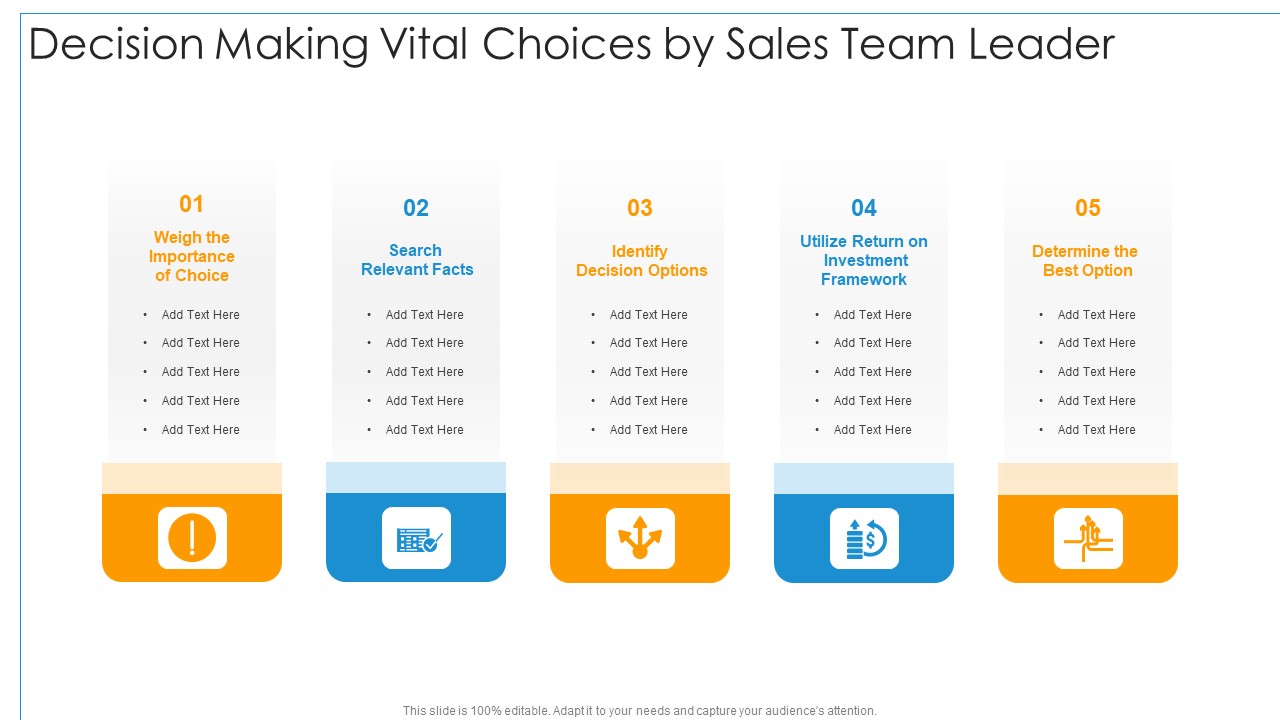 Decision Making Vital Choices by Sales Team Leader

01

Weigh the Importance of Choice

- Add Text Here
- Add Text Here
- Add Text Here
- Add Text Here
- Add Text Here

02

Search Relevant Facts

- Add Text Here
- Add Text Here
- Add Text Here
- Add Text Here
- Add Text Here

03

Identify Decision Options

- Add Text Here
- Add Text Here
- Add Text Here
- Add Text Here
- Add Text Here

04

Utilize Return on Investment Framework

- Add Text Here
- Add Text Here
- Add Text Here
- Add Text Here
- Add Text Here

05

Determine the Best Option

- Add Text Here
- Add Text Here
- Add Text Here
- Add Text Here
- Add Text Here

This slide is 100% editable. Adapt it to your needs and capture your audience's attention.