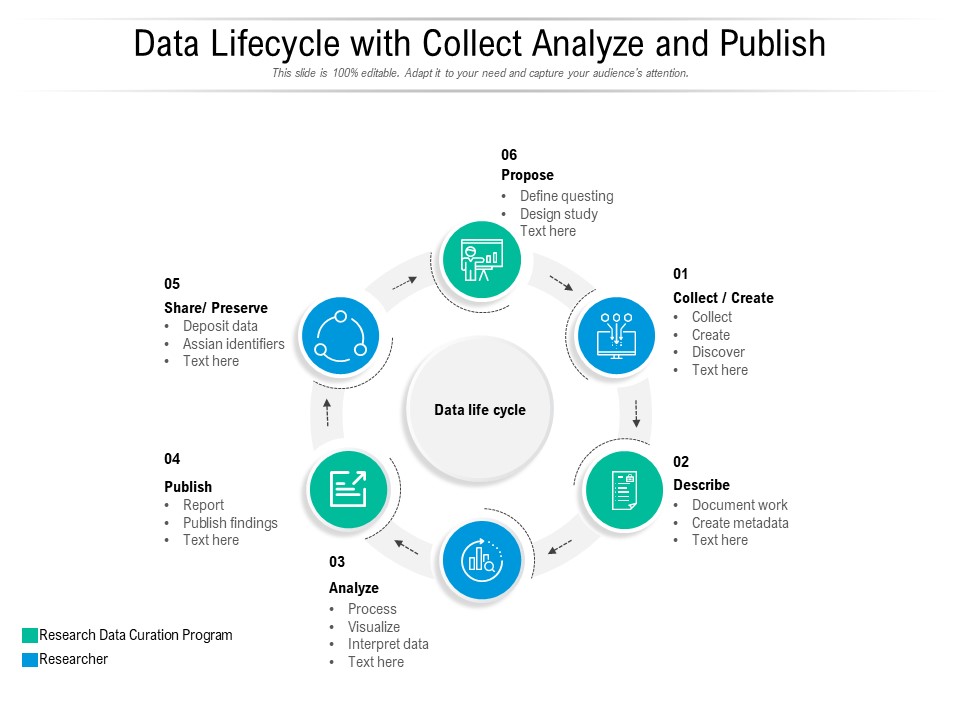 Data Lifecycle with Collect Analyze and Publish

This slide is 100% editable. Adapt it to your need and capture your audience's attention.

06
Propose
• Define questing
• Design study
• Text here

01
Collect / Create
• Collect
• Create
• Discover
• Text here

02
Describe
• Document work
• Create metadata
• Text here

03
Analyze
• Process
• Visualize
• Interpret data
• Text here

04
Publish
• Report
• Publish findings
• Text here

05
Share/ Preserve
• Deposit data
• Assian identifiers
• Text here

Data life cycle

Research Data Curation Program
Researcher