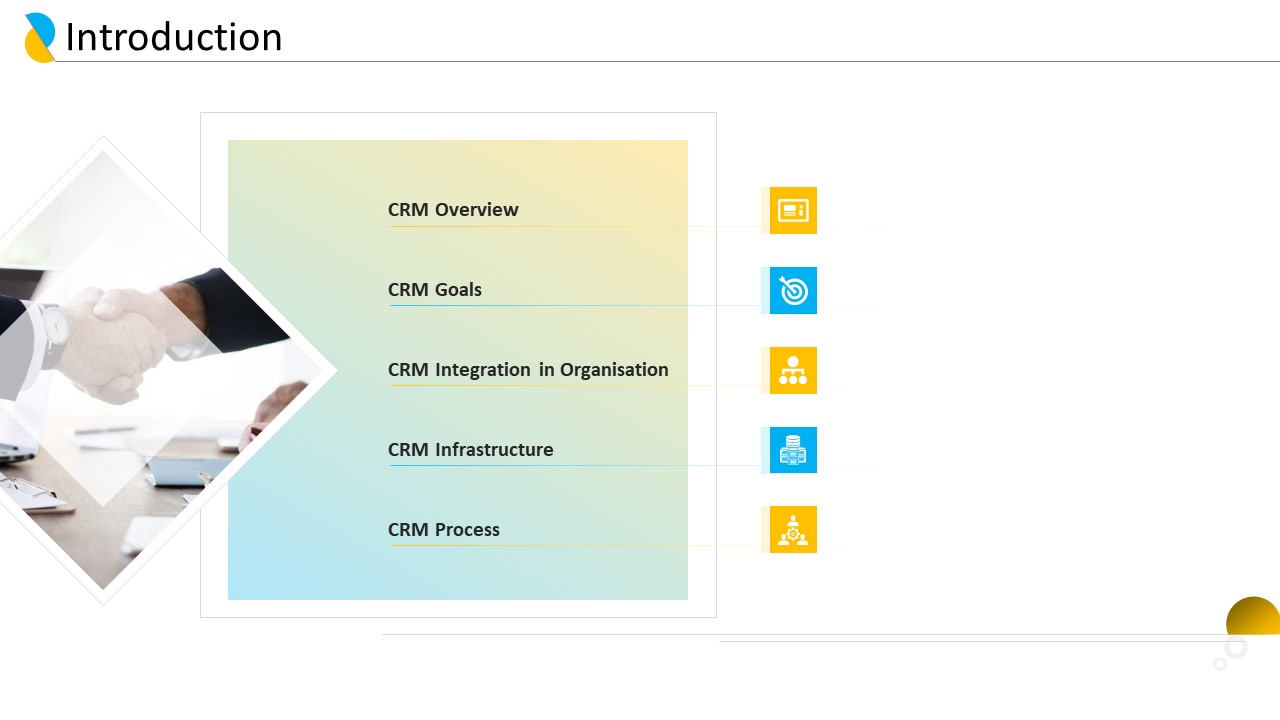 Introduction

CRM Overview

CRM Goals

CRM Integration in Organisation

CRM Infrastructure

CRM Process