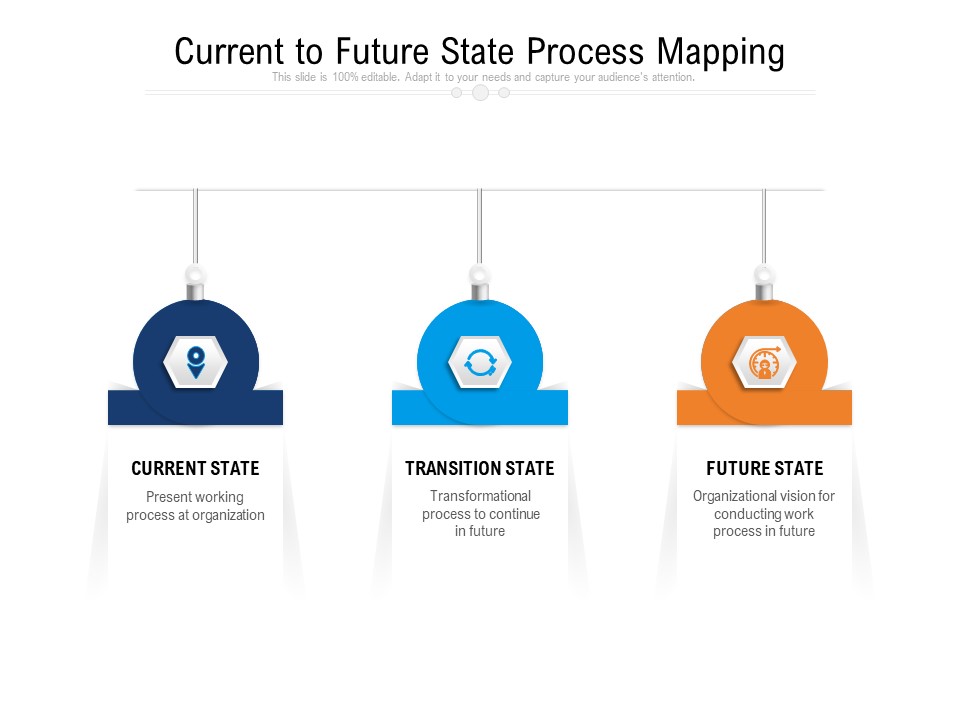 Current to Future State Process Mapping

This slide is 100% editable. Adapt it to your needs and capture your audience's attention.

CURRENT STATE

Present working process at organization

TRANSITION STATE

Transformational process to continue in future

FUTURE STATE

Organizational vision for conducting work process in future