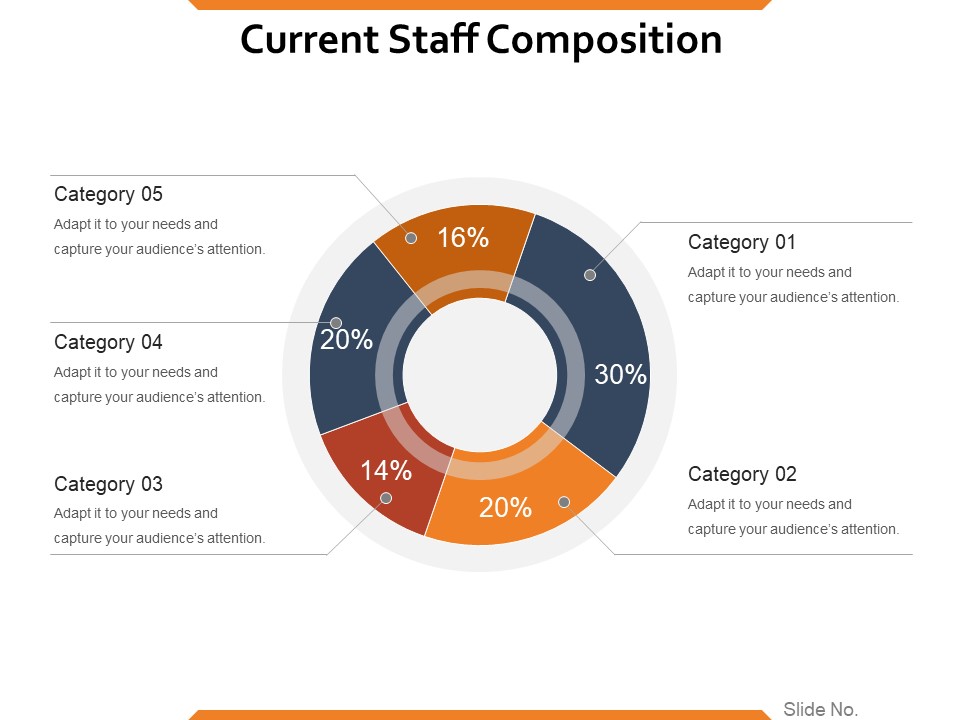 Current Staff Composition

Category 05
Adapt it to your needs and capture your audience's attention.

Category 04
Adapt it to your needs and capture your audience's attention.

Category 03
Adapt it to your needs and capture your audience's attention.

16%

20%

14%

20%

30%

Category 01
Adapt it to your needs and capture your audience's attention.

Category 02
Adapt it to your needs and capture your audience's attention.

Slide No.