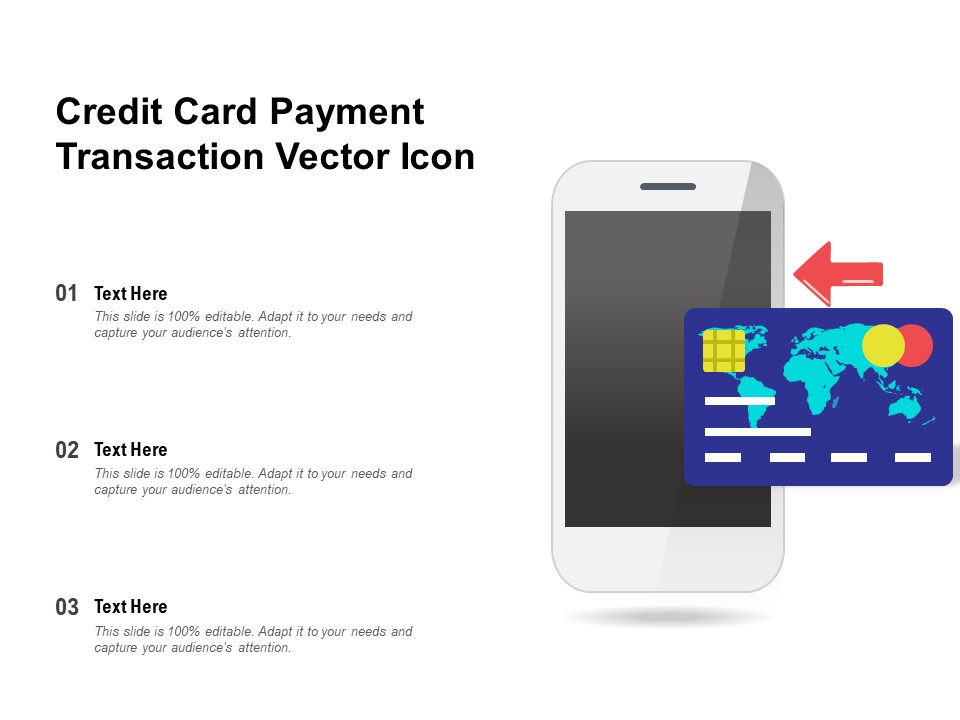 Credit Card Payment Transaction Vector Icon

01 Text Here
This slide is 100% editable. Adapt it to your needs and capture your audience's attention.

02 Text Here
This slide is 100% editable. Adapt it to your needs and capture your audience's attention.

03 Text Here
This slide is 100% editable. Adapt it to your needs and capture your audience's attention.