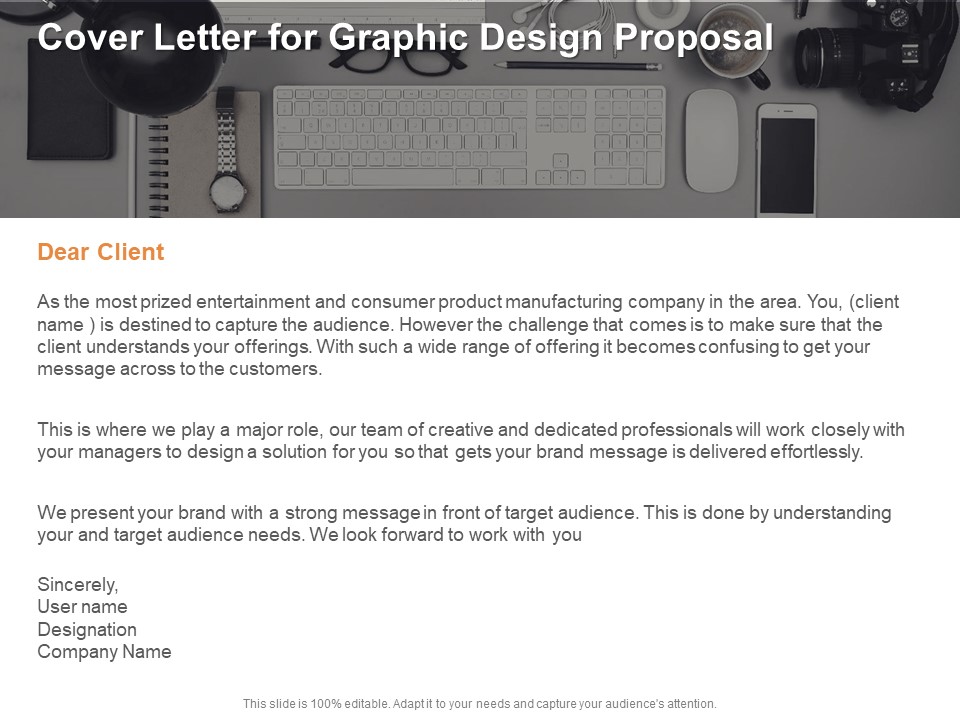 Cover Letter for Graphic Design Proposal

Dear Client

As the most prized entertainment and consumer product manufacturing company in the area. You, (client name ) is destined to capture the audience. However the challenge that comes is to make sure that the client understands your offerings. With such a wide range of offering it becomes confusing to get your message across to the customers.

This is where we play a major role, our team of creative and dedicated professionals will work closely with your managers to design a solution for you so that gets your brand message is delivered effortlessly.

We present your brand with a strong message in front of target audience. This is done by understanding your and target audience needs. We look forward to work with you

Sincerely,
User name
Designation
Company Name

This slide is 100% editable. Adapt it to your needs and capture your audience's attention.