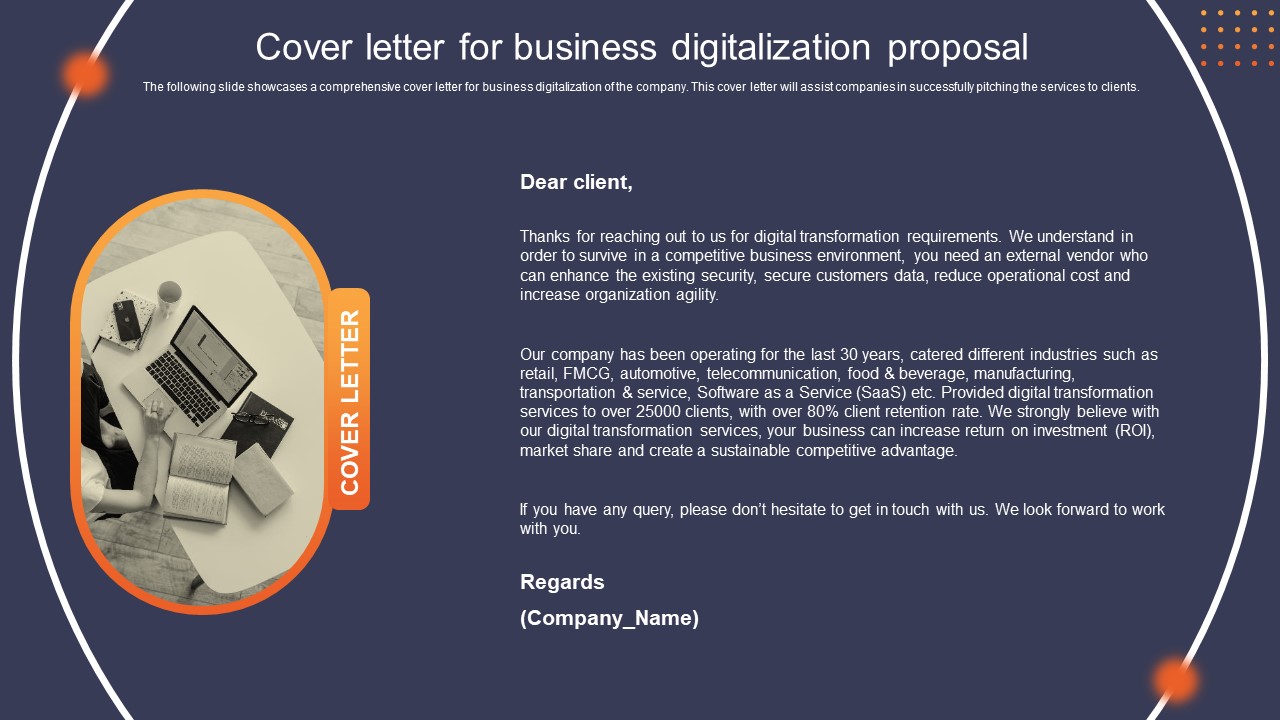 Cover letter for business digitalization proposal

The following slide showcases a comprehensive cover letter for business digitalization of the company. This cover letter will assist companies in successfully pitching the services to clients.

COVER LETTER

Dear client,

Thanks for reaching out to us for digital transformation requirements. We understand in order to survive in a competitive business environment, you need an external vendor who can enhance the existing security, secure customers data, reduce operational cost and increase organization agility.

Our company has been operating for the last 30 years, catered different industries such as retail, FMCG, automotive, telecommunication, food & beverage, manufacturing, transportation & service, Software as a Service (SaaS) etc. Provided digital transformation services to over 25000 clients, with over 80% client retention rate. We strongly believe with our digital transformation services, your business can increase return on investment (ROI), market share and create a sustainable competitive advantage.

If you have any query, please don't hesitate to get in touch with us. We look forward to work with you.

Regards

(Company_Name)