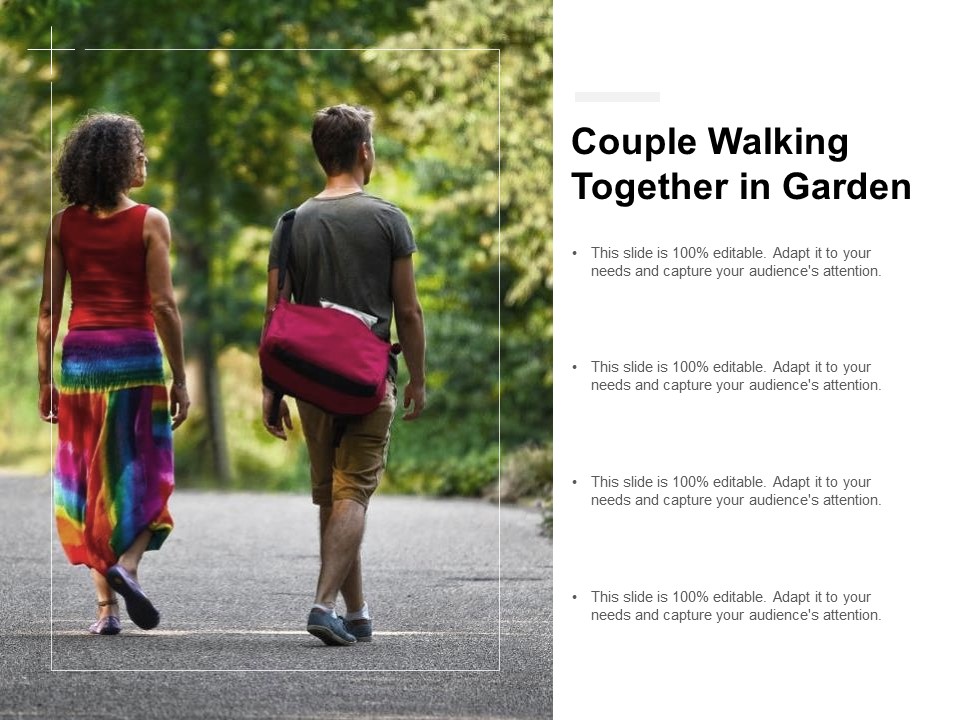 Couple Walking Together in Garden

• This slide is 100% editable. Adapt it to your needs and capture your audience's attention.

• This slide is 100% editable. Adapt it to your needs and capture your audience's attention.

• This slide is 100% editable. Adapt it to your needs and capture your audience's attention.

• This slide is 100% editable. Adapt it to your needs and capture your audience's attention.