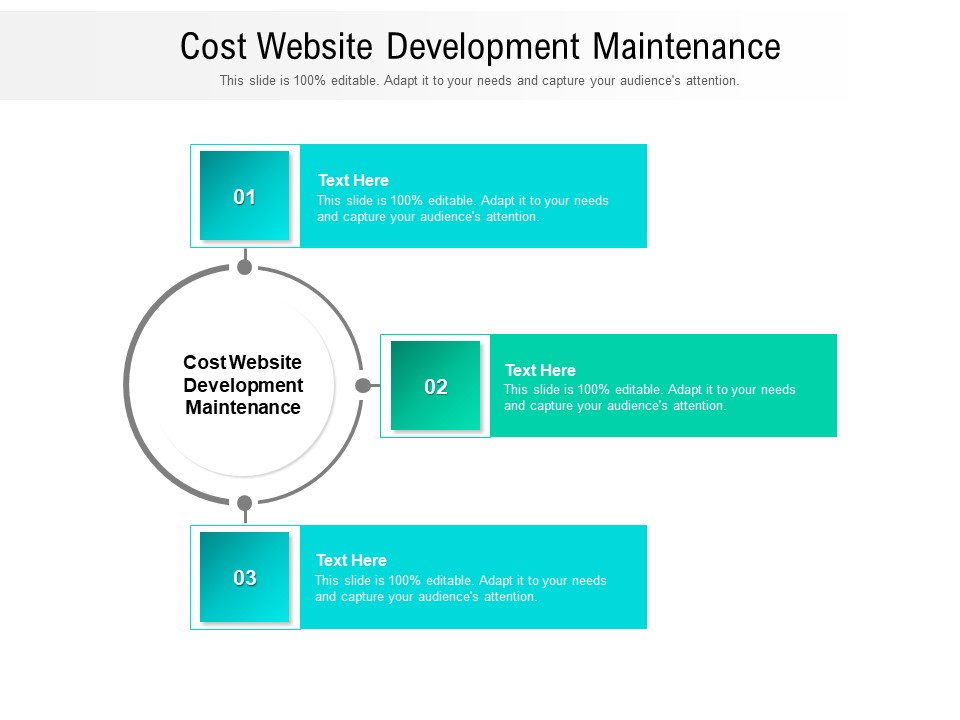 Cost Website Development Maintenance
This slide is 100% editable. Adapt it to your needs and capture your audience's attention.

01
Text Here
This slide is 100% editable. Adapt it to your needs and capture your audience's attention.

Cost Website Development Maintenance

02
Text Here
This slide is 100% editable. Adapt it to your needs and capture your audience's attention.

03
Text Here
This slide is 100% editable. Adapt it to your needs and capture your audience's attention.