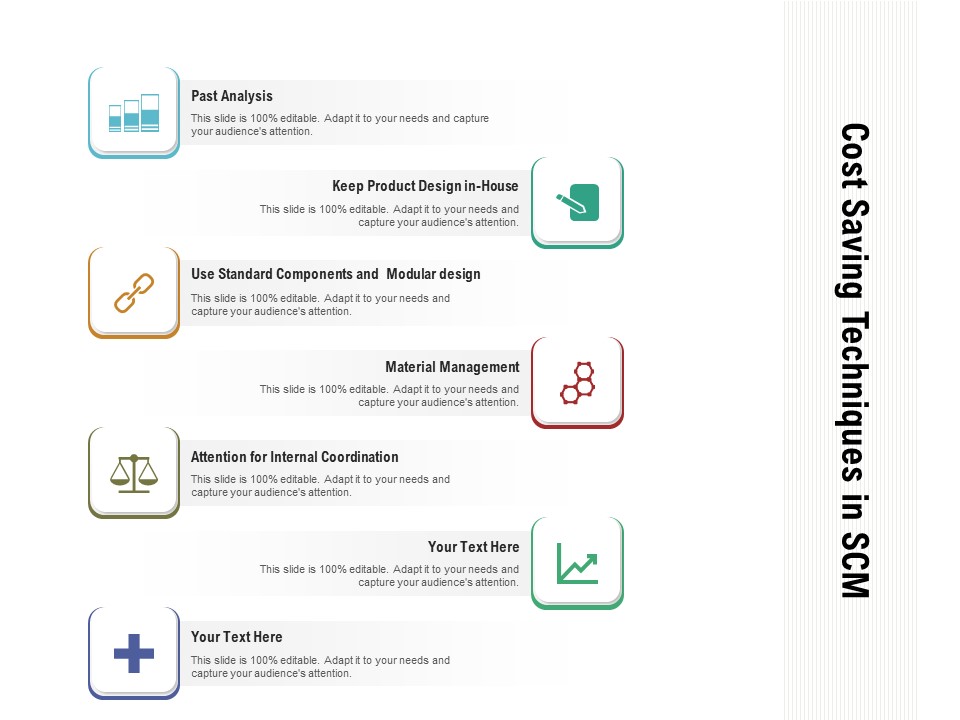 Cost Saving Techniques in SCM

Past Analysis
This slide is 100% editable. Adapt it to your needs and capture your audience's attention.

Keep Product Design in-House
This slide is 100% editable. Adapt it to your needs and capture your audience's attention.

Use Standard Components and Modular design
This slide is 100% editable. Adapt it to your needs and capture your audience's attention.

Material Management
This slide is 100% editable. Adapt it to your needs and capture your audience's attention.

Attention for Internal Coordination
This slide is 100% editable. Adapt it to your needs and capture your audience's attention.

Your Text Here
This slide is 100% editable. Adapt it to your needs and capture your audience's attention.

Your Text Here
This slide is 100% editable. Adapt it to your needs and capture your audience's attention.