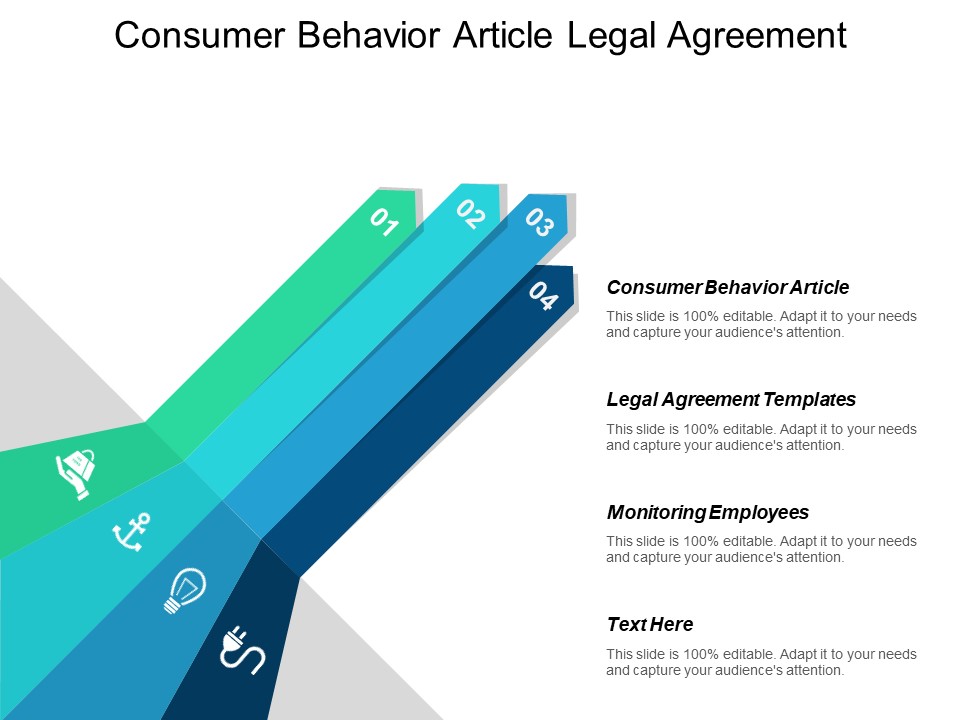 Consumer Behavior Article Legal Agreement

01

02

03

04

Consumer Behavior Article

This slide is 100% editable. Adapt it to your needs and capture your audience's attention.

Legal Agreement Templates

This slide is 100% editable. Adapt it to your needs and capture your audience's attention.

Monitoring Employees

This slide is 100% editable. Adapt it to your needs and capture your audience's attention.

Text Here

This slide is 100% editable. Adapt it to your needs and capture your audience's attention.