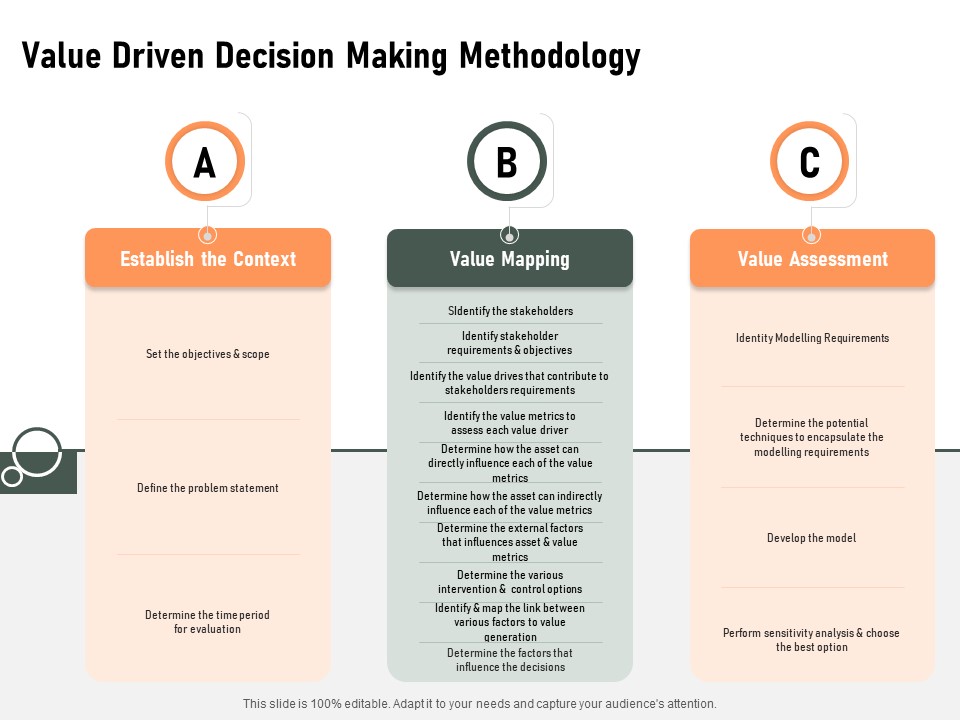 Value Driven Decision Making Methodology

A

Establish the Context

Set the objectives & scope

Define the problem statement

Determine the time period for evaluation

B

Value Mapping

SIdentify the stakeholders

Identify stakeholder requirements & objectives

Identify the value drives that contribute to stakeholders requirements

Identify the value metrics to assess each value driver

Determine how the asset can directly influence each of the value metrics

Determine how the asset can indirectly influence each of the value metrics

Determine the external factors that influences asset & value metrics

Determine the various intervention & control options

Identify & map the link between various factors to value generation

Determine the factors that influence the decisions

C

Value Assessment

Identity Modelling Requirements

Determine the potential techniques to encapsulate the modelling requirements

Develop the model

Perform sensitivity analysis & choose the best option

This slide is 100% editable. Adapt it to your needs and capture your audience's attention.