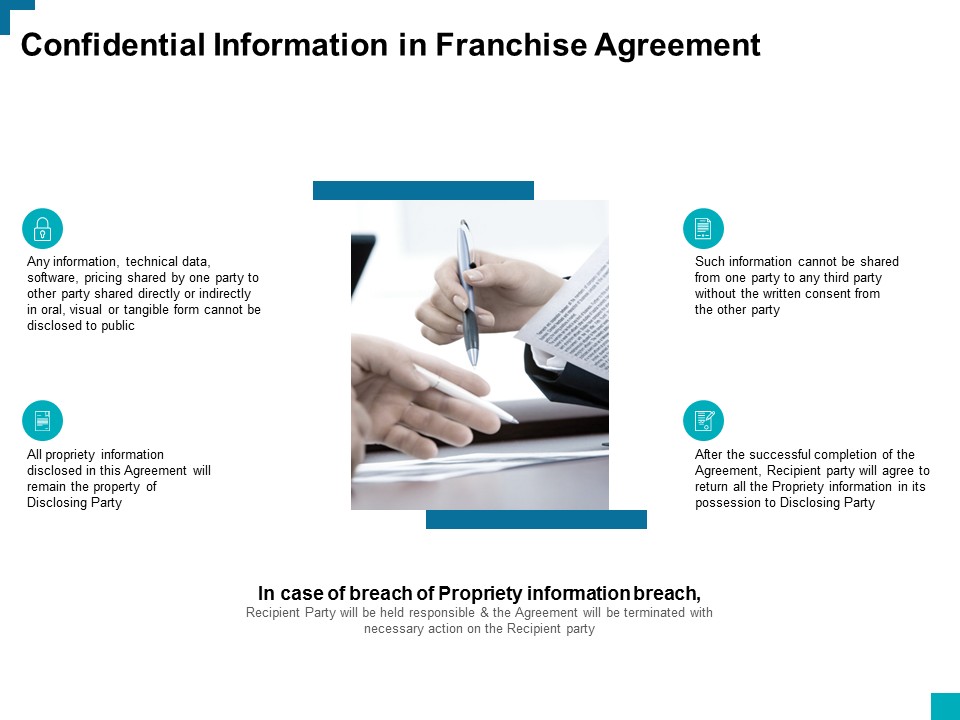 Confidential Information in Franchise Agreement

Any information, technical data, software, pricing shared by one party to other party shared directly or indirectly in oral, visual or tangible form cannot be disclosed to public

All propriety information disclosed in this Agreement will remain the property of Disclosing Party

Such information cannot be shared from one party to any third party without the written consent from the other party

After the successful completion of the Agreement, Recipient party will agree to return all the Propriety information in its possession to Disclosing Party

In case of breach of Propriety information breach,
Recipient Party will be held responsible & the Agreement will be terminated with necessary action on the Recipient party