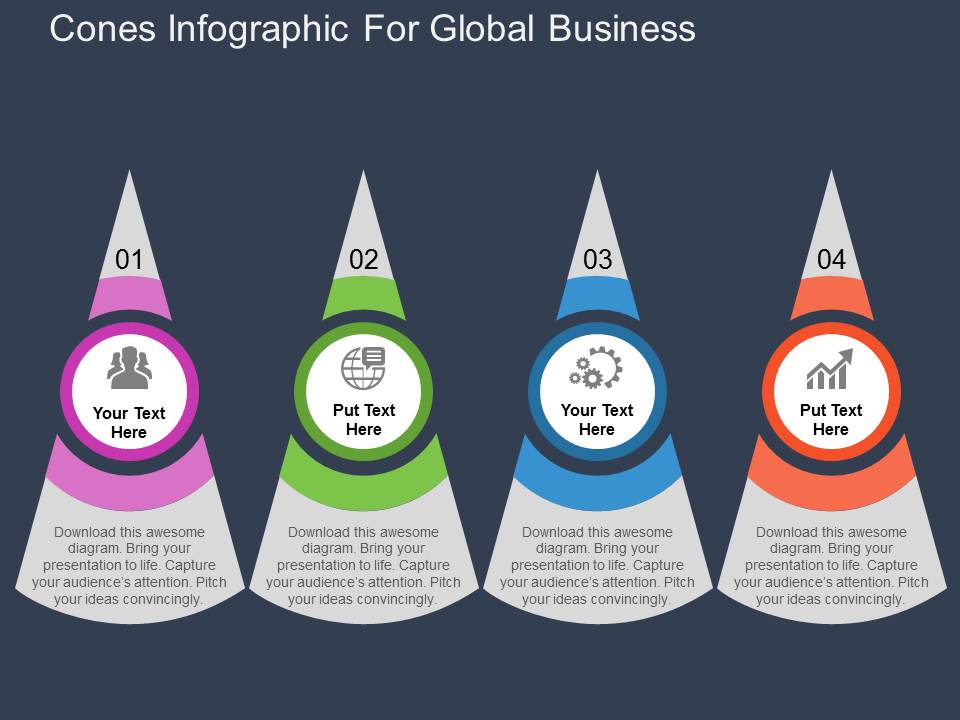 Cones Infographic For Global Business

01

Your Text Here

Download this awesome diagram. Bring your presentation to life. Capture your audience's attention. Pitch your ideas convincingly.

02

Put Text Here

Download this awesome diagram. Bring your presentation to life. Capture your audience's attention. Pitch your ideas convincingly.

03

Your Text Here

Download this awesome diagram. Bring your presentation to life. Capture your audience's attention. Pitch your ideas convincingly.

04

Put Text Here

Download this awesome diagram. Bring your presentation to life. Capture your audience's attention. Pitch your ideas convincingly.