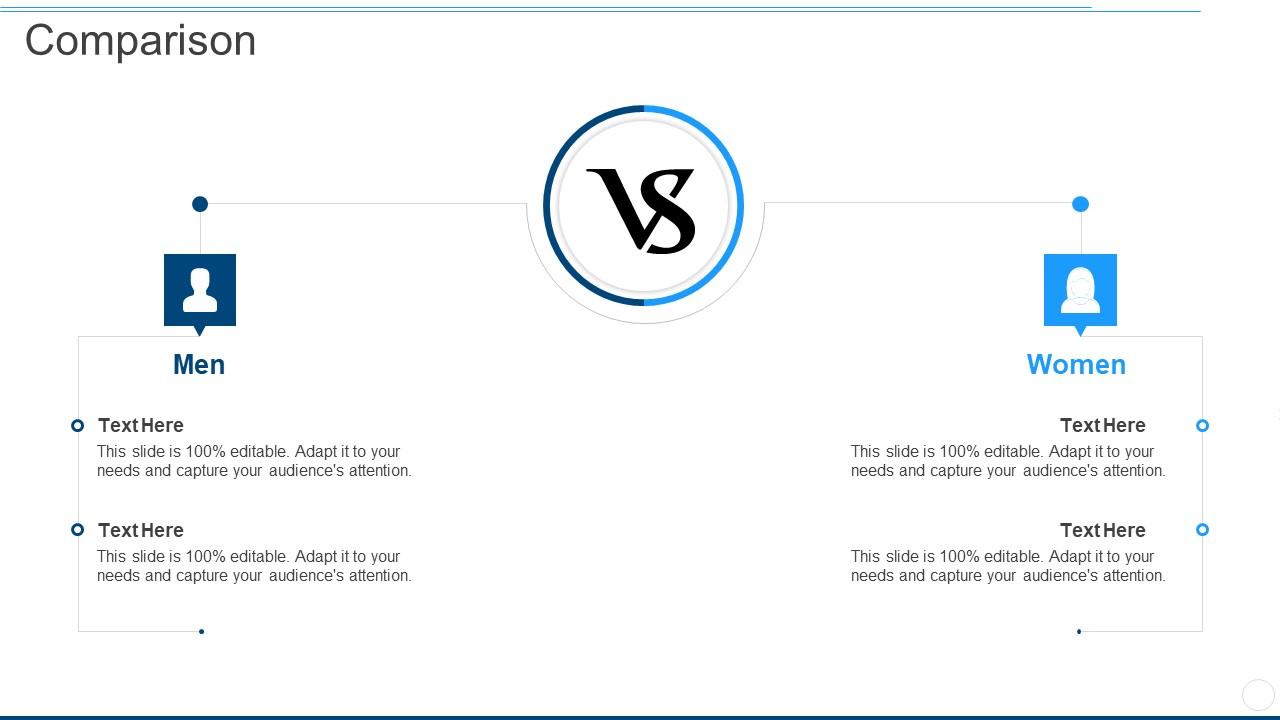 Comparison

VS

Men

Text Here
This slide is 100% editable. Adapt it to your needs and capture your audience's attention.

Text Here
This slide is 100% editable. Adapt it to your needs and capture your audience's attention.

Women

Text Here
This slide is 100% editable. Adapt it to your needs and capture your audience's attention.

Text Here
This slide is 100% editable. Adapt it to your needs and capture your audience's attention.